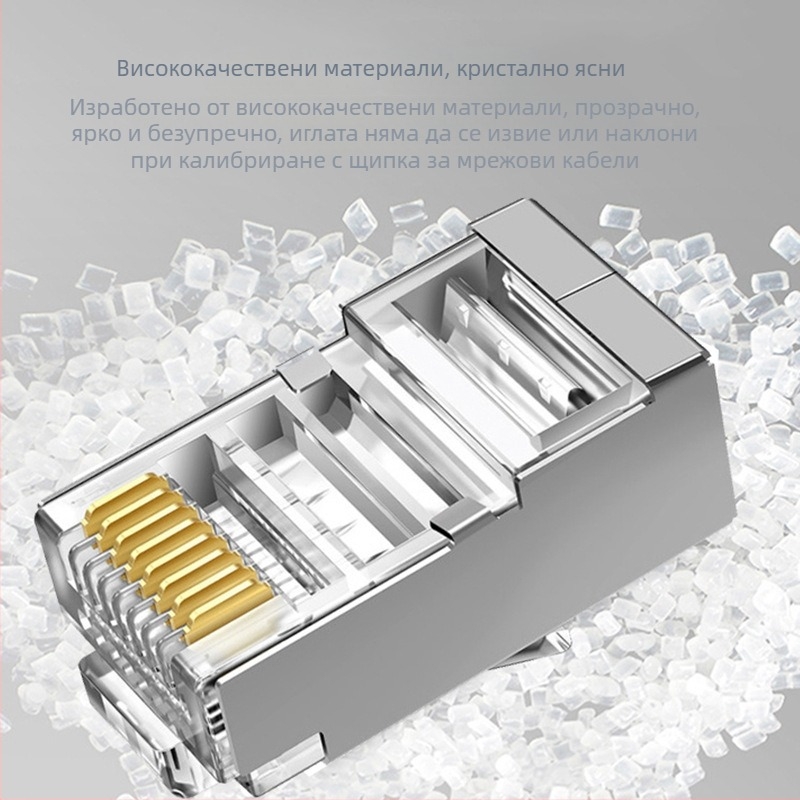 Висококачествени материали, кристално ясни

Изработено от висококачествени материали, прозрачно, ярко и безупречно, иглата няма да се извие или наклони при калибриране с щипка за мрежови кабели