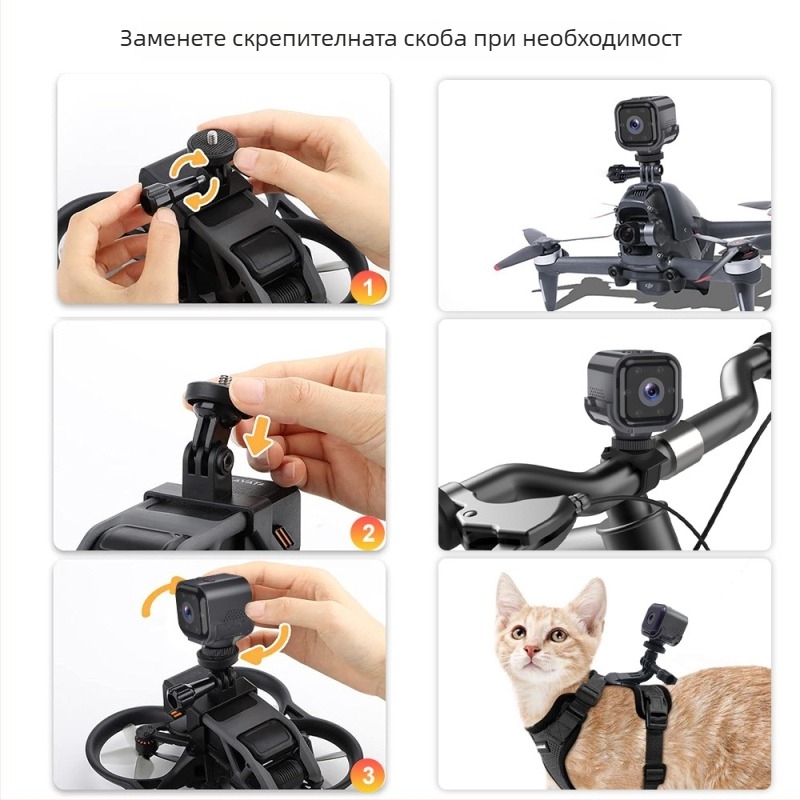 Заменете скрепителната скоба при необходимост

1

2

3