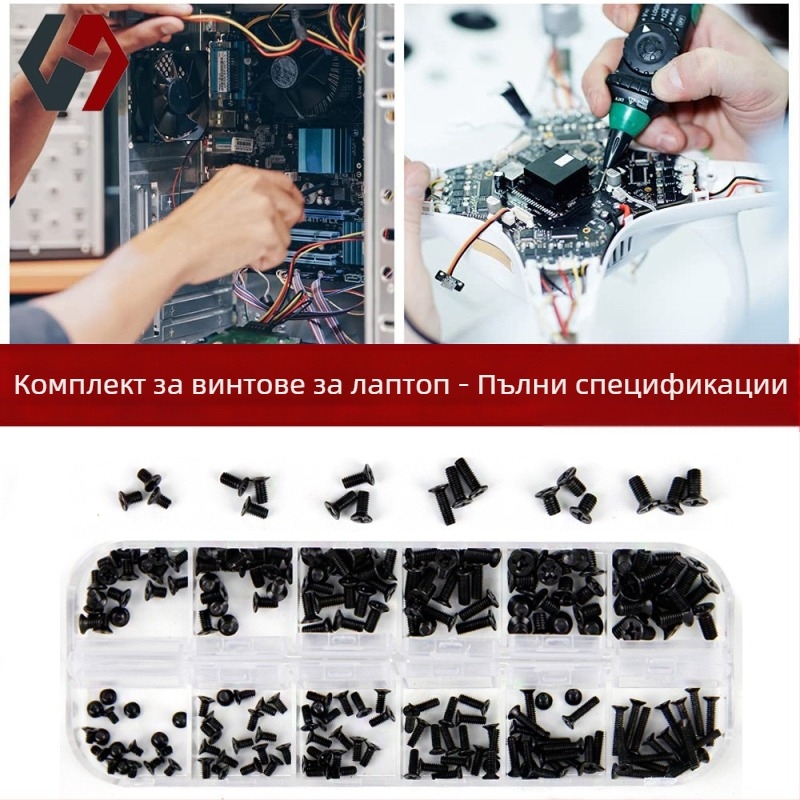 Комплект за винтове за лаптоп - Пълни спецификации