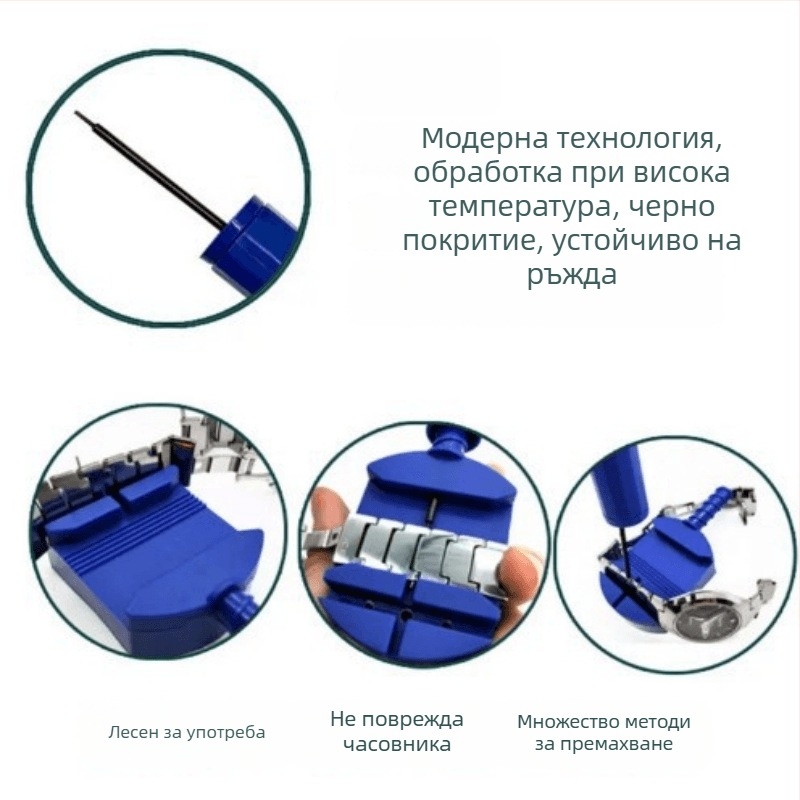 Модерна технология, обработка при висока температура, черно покритие, устойчиво на ръжда

Лесен за употреба

Не поврежда часовника

Множество методи за премахване