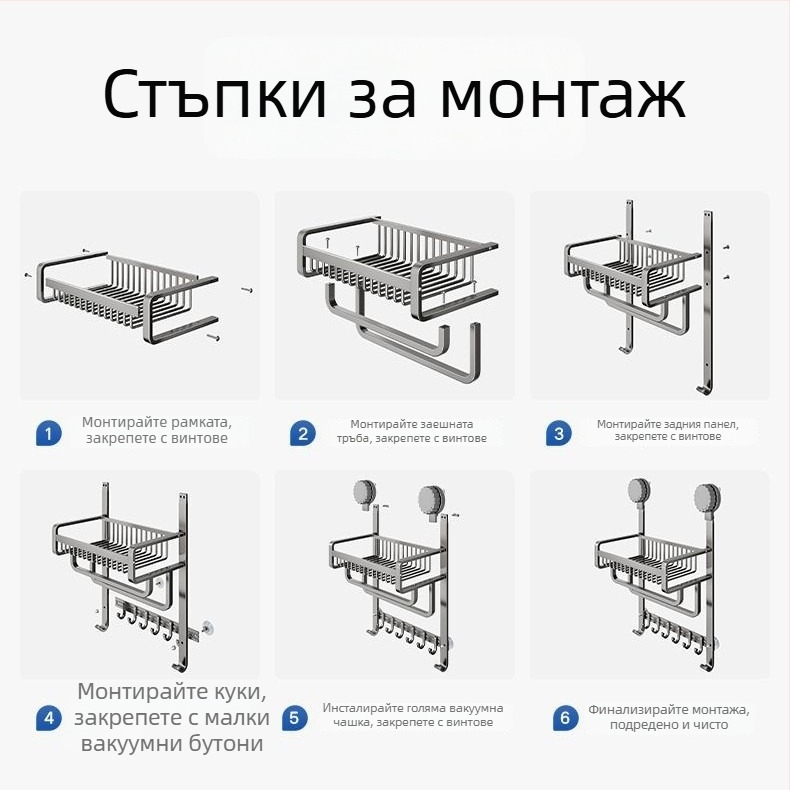 Стъпки за монтаж

1 Монтирайте рамката, закрепете с винтове

2 Монтирайте заешната тръба, закрепете с винтове

3 Монтирайте задния панел, закрепете с винтове

4 Монтирайте куки, закрепете с малки вакуумни бутони

5 Инсталирайте голяма вакуумна чашка, закрепете с винтове

6 Финализирайте монтажа, подредено и чисто