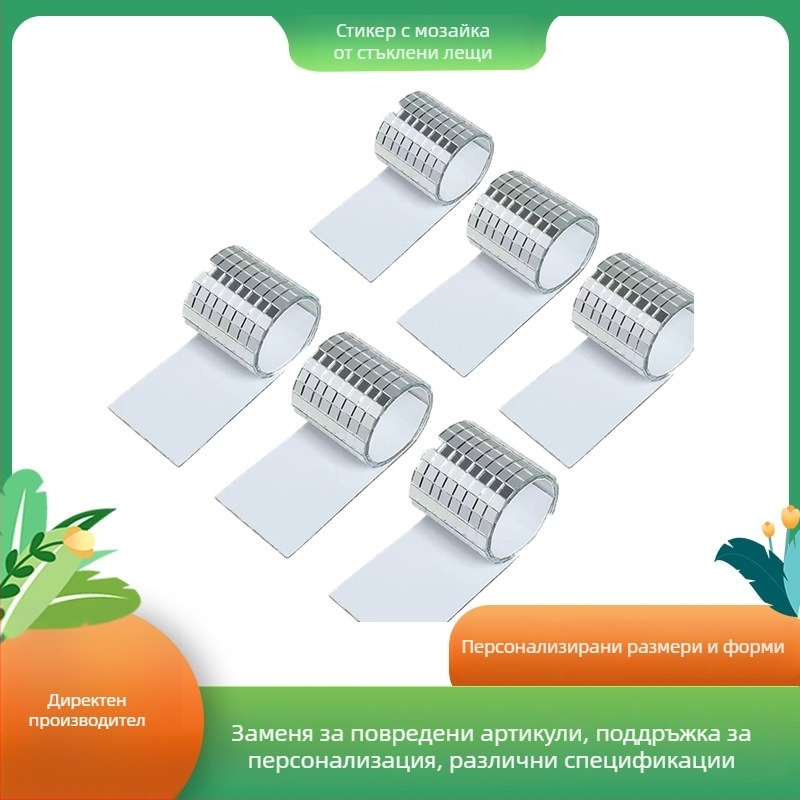 Стикер с мозайка от стъклени лещи

Персонализирани размери и форми

Директен производител

Заменя за повредени артикули, поддръжка за персонализация, различни спецификации