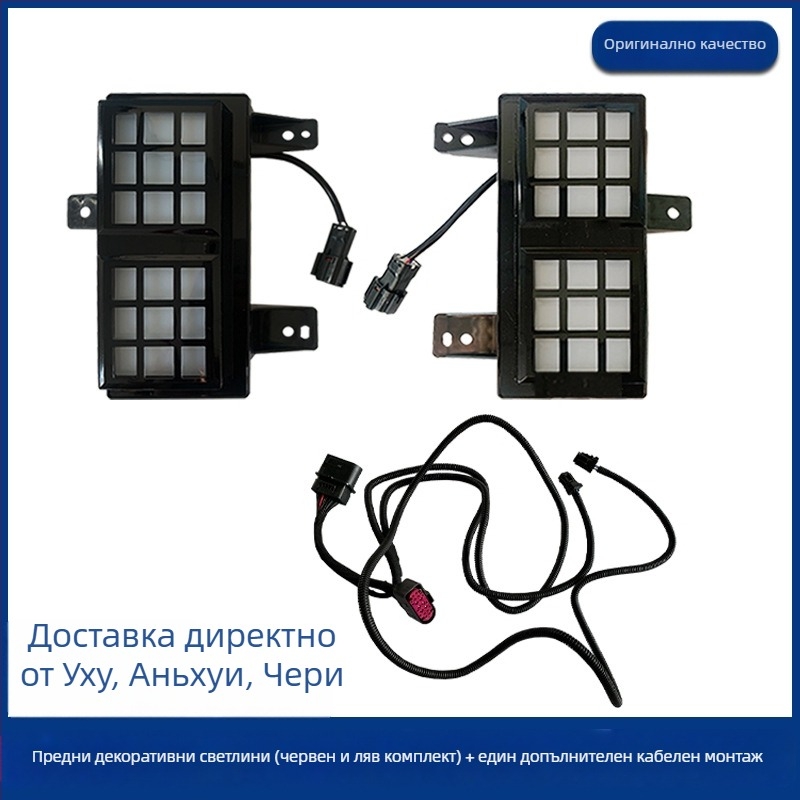 Оригинално качество

Доставка директно от Уху, Аньхуи, Чери

Предни декоративни светлини (червен и ляв комплект) + един допълнителен кабелен монтаж