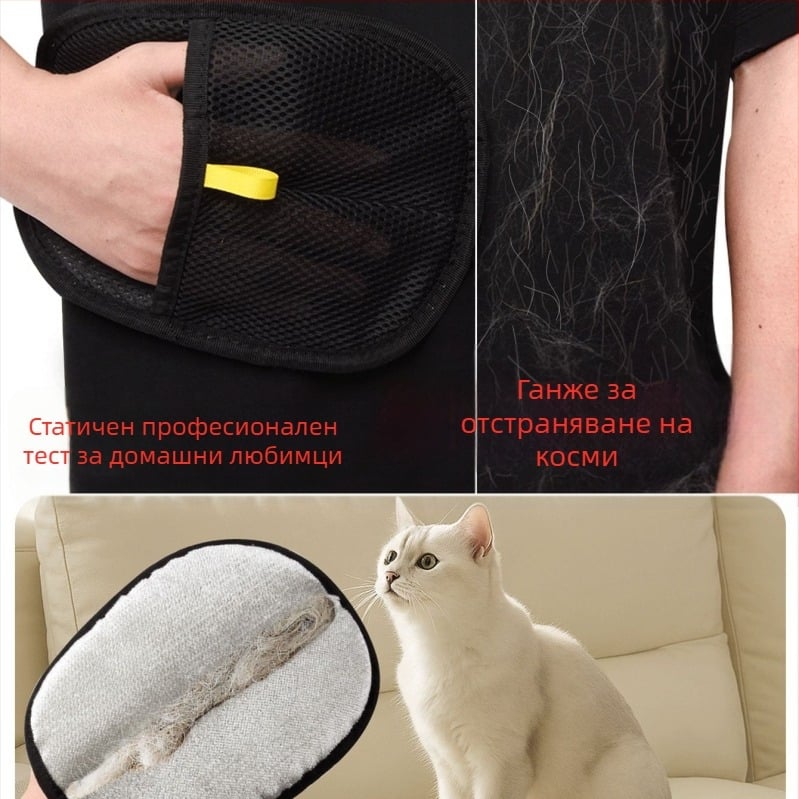 Статичен професионален тест за домашни любимци

Ганже за отстраняване на косми