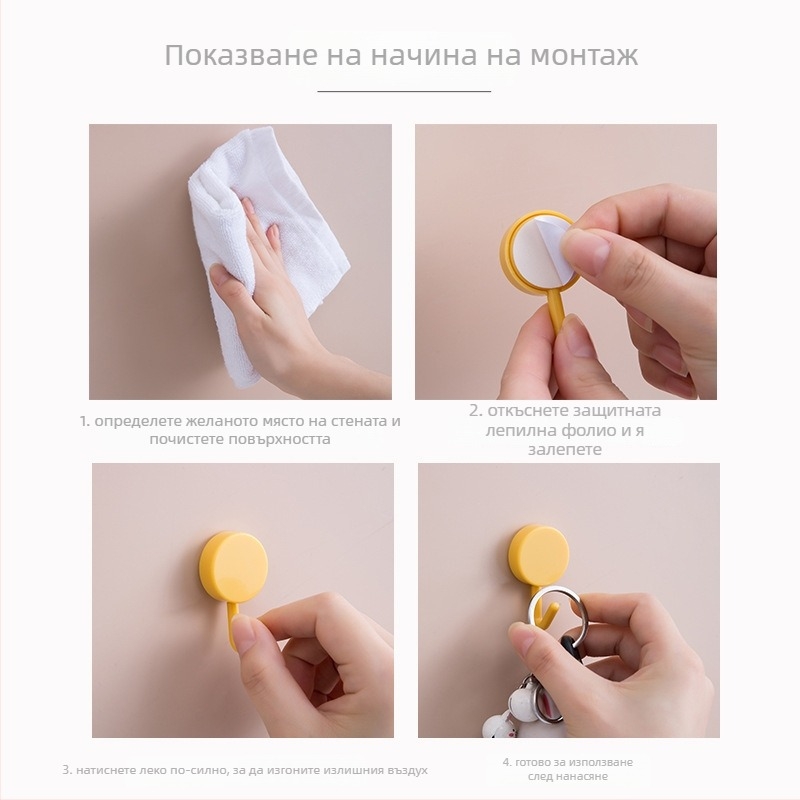 Показване на начина на монтаж

1. определете желаното място на стената и почистете повърхността

2. откъснете защитната лепилна фолио и я залепете

3. натиснете леко по-силно, за да изгоните излишния въздух

4. готово за използване след нанасяне