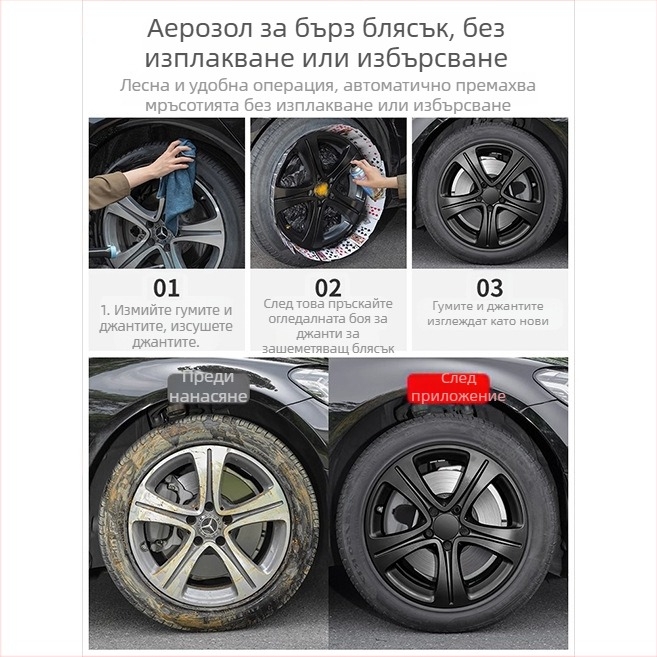 Аерозол за бърз блясък, без изплакване или избърсване

Лесна и удобна операция, автоматично премахва мръсотията без изплакване или избърсване

01

1. Измийте гумите и джантите, изсушете джантите.

02

След това пръскайте огледалната боя за джанти за зашеметяващ блясък

03

Гумите и джантите изглеждат като нови

Преди нанасяне

След приложение