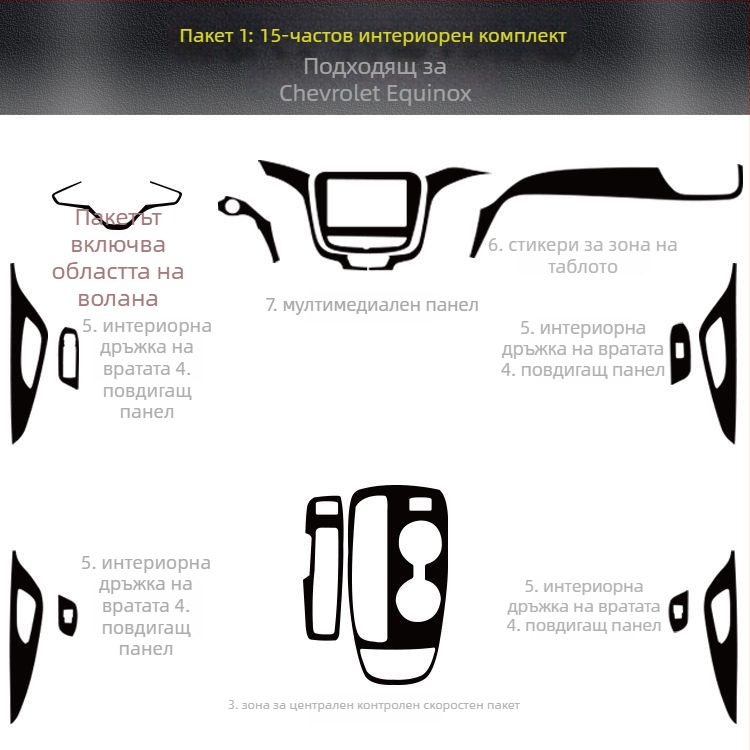 Пакет 1: 15-частов интериорен комплект
Подходящ за
Chevrolet Equinox

Пакетът включва областта на волана

6. стикери за зона на таблото

7. мултимедиален панел

5. интериорна дръжка на вратата 4. повдигащ панел

5. интериорна дръжка на вратата 4. повдигащ панел

5. интериорна дръжка на вратата 4. повдигащ панел

5. интериорна дръжка на вратата 4. повдигащ панел

3. зона за централен контролен скоростен пакет