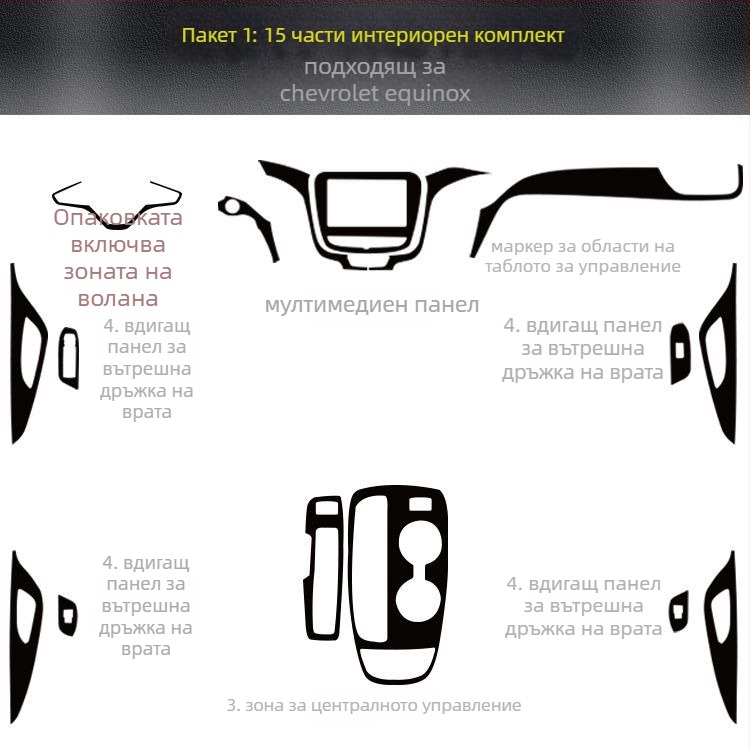 Пакет 1: 15 части интериорен комплект
подходящ за
chevrolet equinox

Опаковката включва зоната на волана

маркер за области на таблото за управление

мултимедиен панел

4. вдигащ панел за вътрешна дръжка на врата

4. вдигащ панел за вътрешна дръжка на врата

4. вдигащ панел за вътрешна дръжка на врата

4. вдигащ панел за вътрешна дръжка на врата

3. зона за централното управление