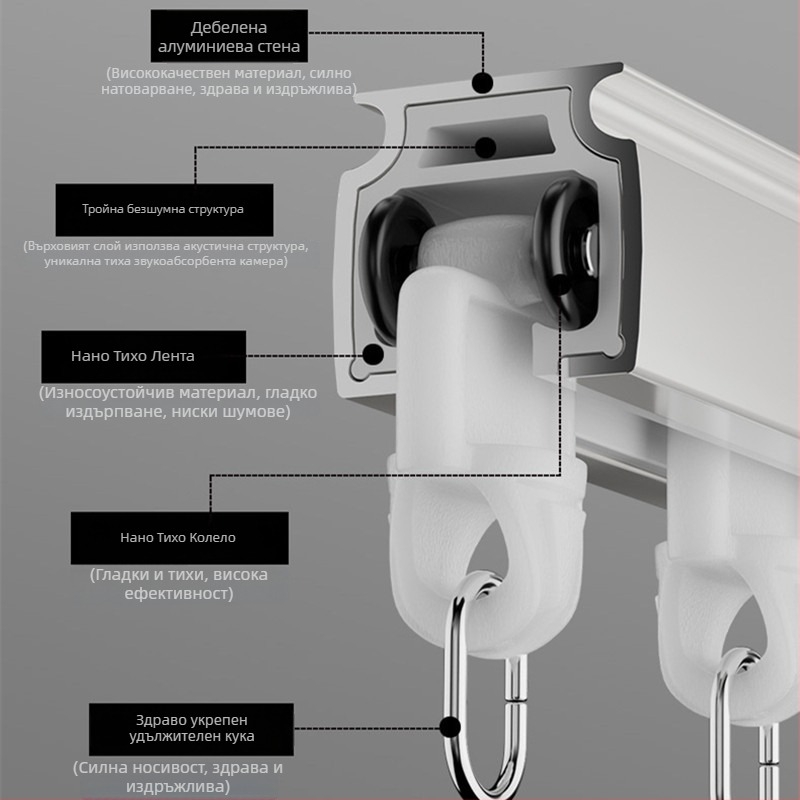 Дебелена алуминиева стена

(Висококачествен материал, силно натоварване, здрава и издръжлива)

Тройна безшумна структура

(Върховият слой използва акустична структура, уникална тиха звукоабсорбента камера)

Нано Тихо Лента

(Износоустойчив материал, гладко издърпване, ниски шумове)

Нано Тихо Колело

(Гладки и тихи, висока ефективност)

Здраво укрепен удължителен кука

(Силна носивост, здрава и издръжлива)