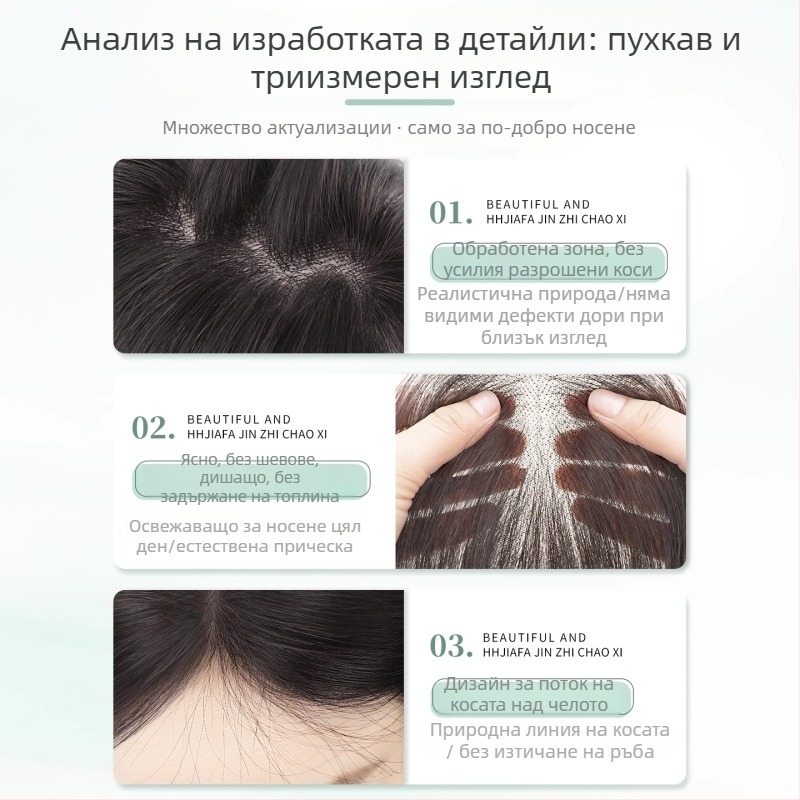 Анализ на изработката в детайли: пухкав и триизмерен изглед

Множество актуализации · само за по-добро носене

01. BEAUTIFUL AND HHJIAFA JIN ZHI CHAO XI

Обработена зона, без усилия разрошени коси

Реалистична природа/няма видими дефекти дори при близък изглед

02. BEAUTIFUL AND HHJIAFA JIN ZHI CHAO XI

Ясно, без шевове, дишащо, без задържане на топлина

Освежаващо за носене цял ден/естествена прическа

03. BEAUTIFUL AND HHJIAFA JIN ZHI CHAO XI

Дизайн за поток на косата над челото

Природна линия на косата / без изтичане на ръба