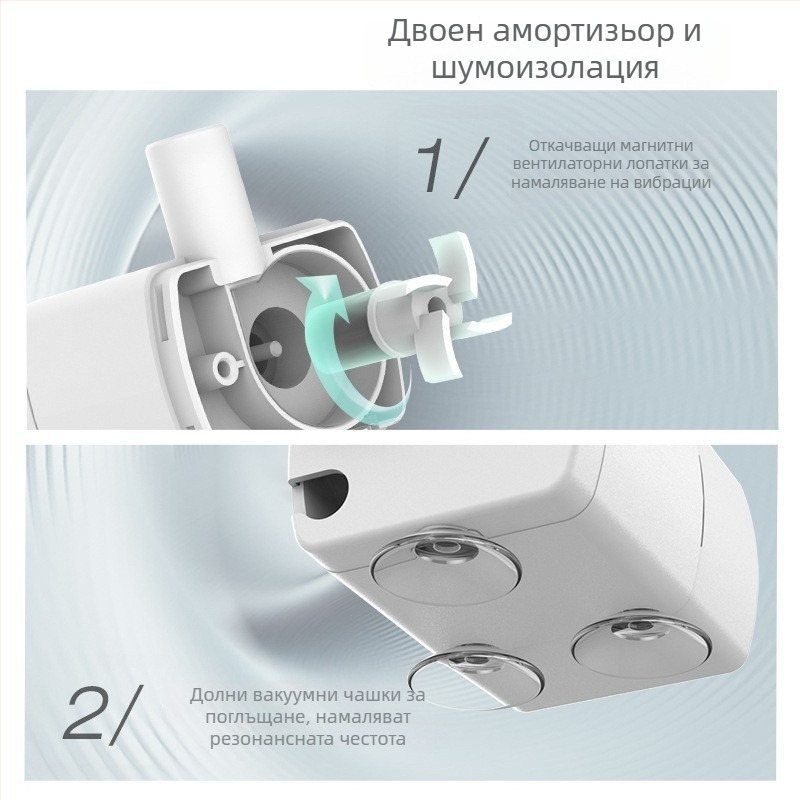 Двоен амортизьор и шумоизолация

1/

Откачващи магнитни вентилаторни лопатки за намаляване на вибрации

2/

Долни вакуумни чашки за поглъщане, намаляват резонансната честота