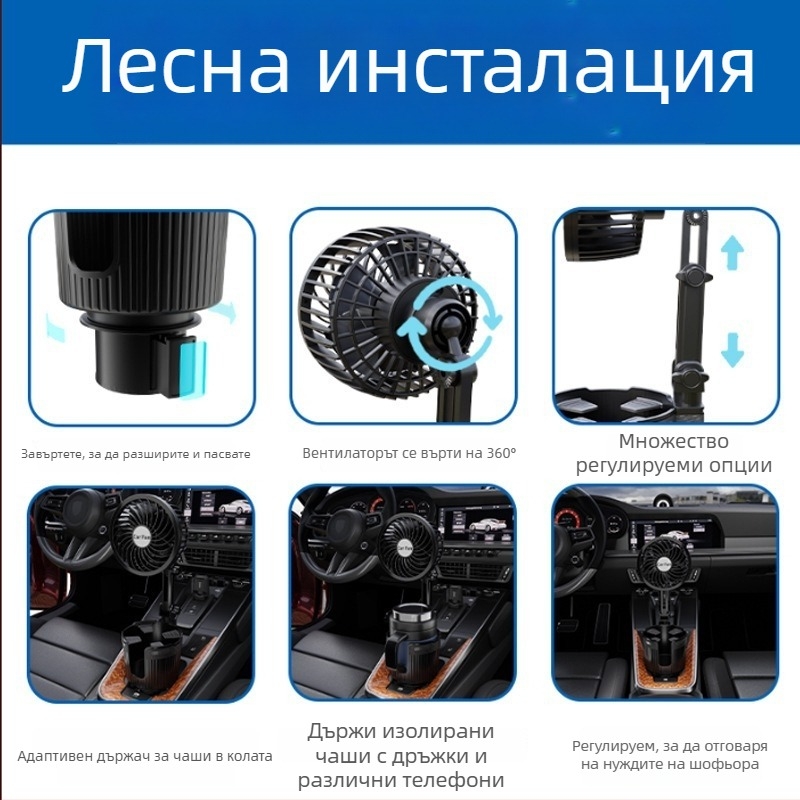 Лесна инсталация

Завъртете, за да разширите и пасвате

Вентилаторът се върти на 360°

Множество регулируеми опции

Car Fan

Car Fan

Car Fan

Адаптивен държач за чаши в колата

Държи изолирани чаши с дръжки и различни телефони

Регулируем, за да отговаря на нуждите на шофьора