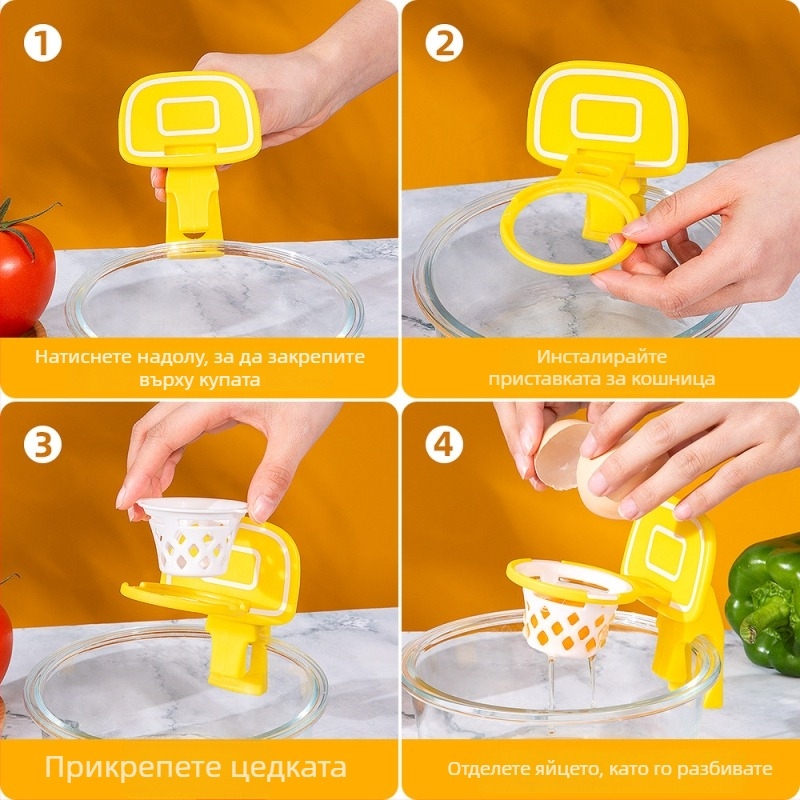 1

Натиснете надолу, за да закрепите върху купата

2

Инсталирайте приставката за кошница

3

Прикрепете цедката

4

Отделете яйцето, като го разбивате