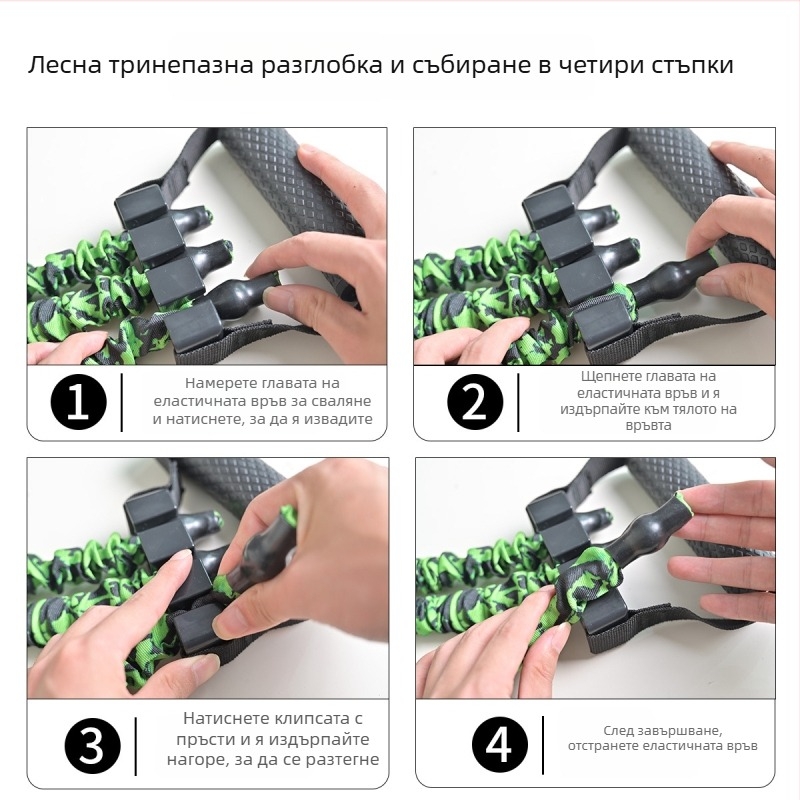 Лесна тринепазна разглобка и събиране в четири стъпки

1

Намерете главата на еластичната връв за сваляне и натиснете, за да я извадите

2

Щепнете главата на еластичната връв и я издърпайте към тялото на връвта

3

Натиснете клипсата с пръсти и я издърпайте нагоре, за да се разтегне

4

След завършване, отстранете еластичната връв