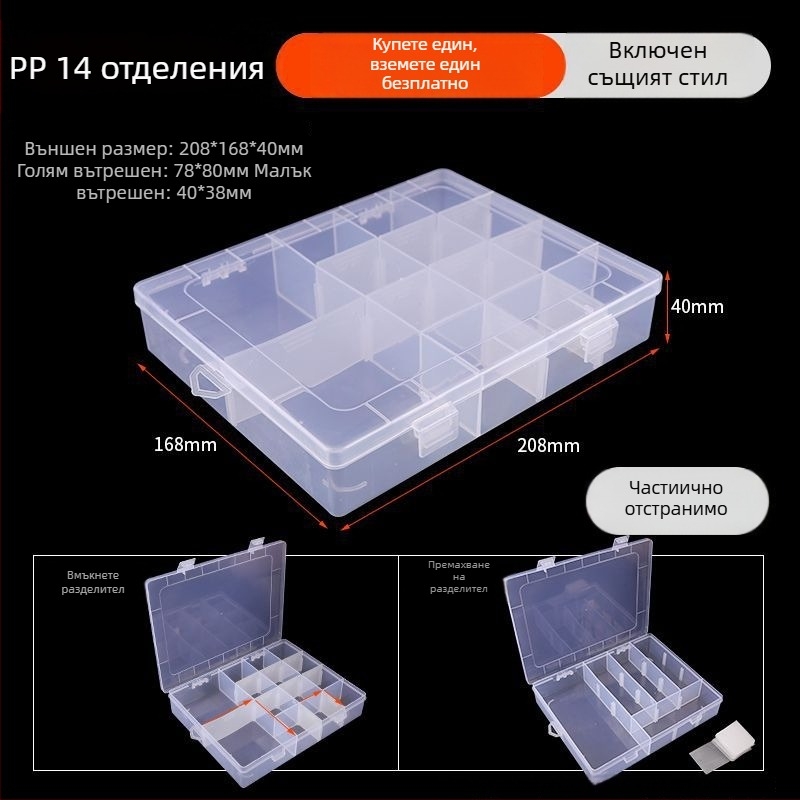 PP 14 отделения

Купете един, вземете един безплатно

Включен същият стил

Външен размер: 208*168*40мм Голям вътрешен: 78*80мм Малък вътрешен: 40*38мм

40mm

168mm

208mm

Частиично отстранимо

Вмъкнете разделител

Премахване на разделител