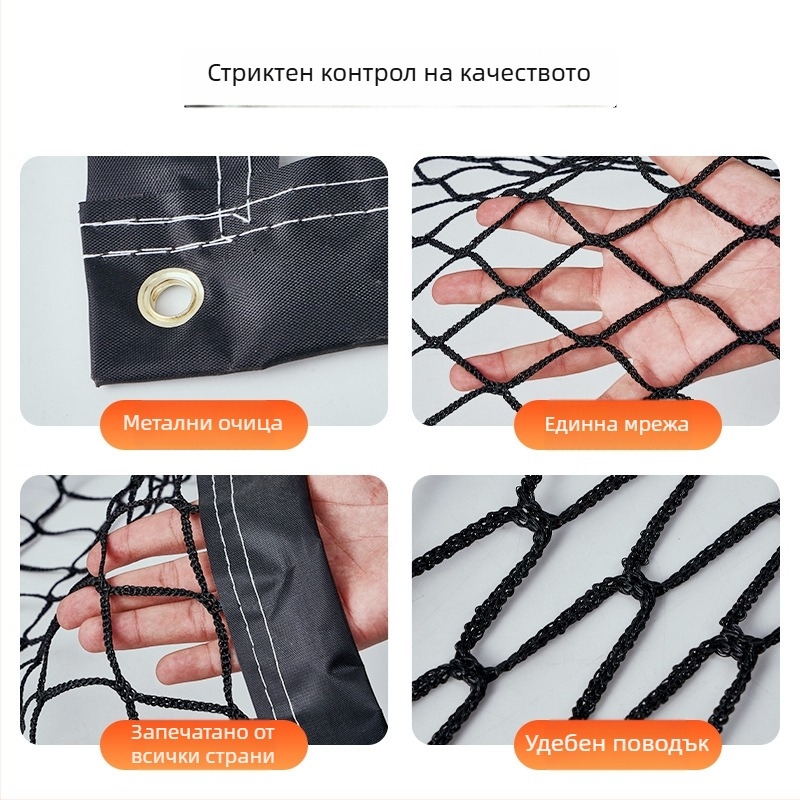 Стриктен контрол на качеството

Метални очица

Единна мрежа

Запечатано от всички страни

Удебен поводък