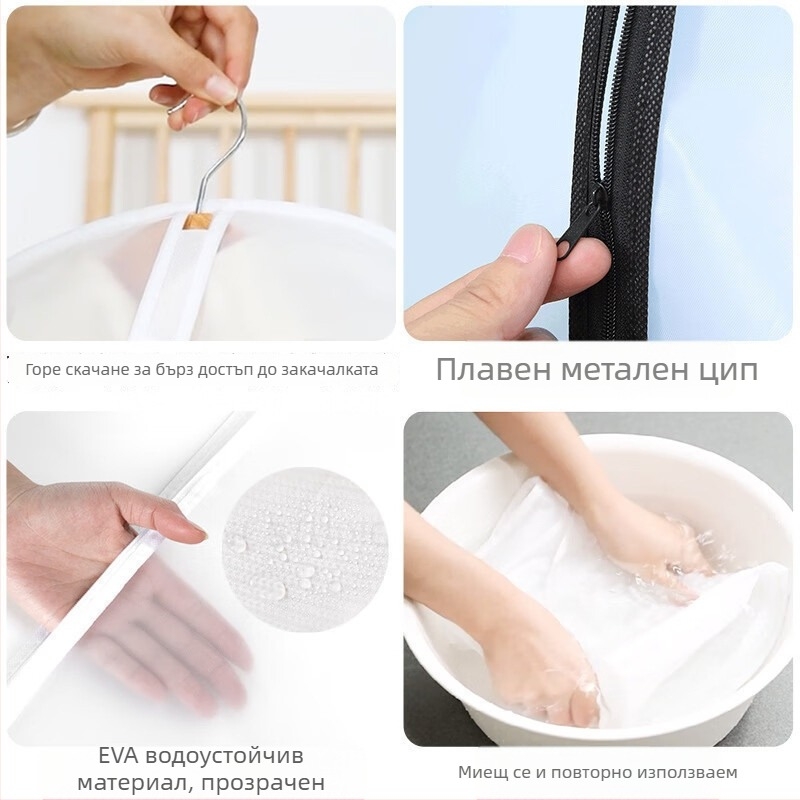 Горе скачане за бърз достъп до закачалката

Плавен метален цип

EVA водоустойчив материал, прозрачен

Миещ се и повторно използваем