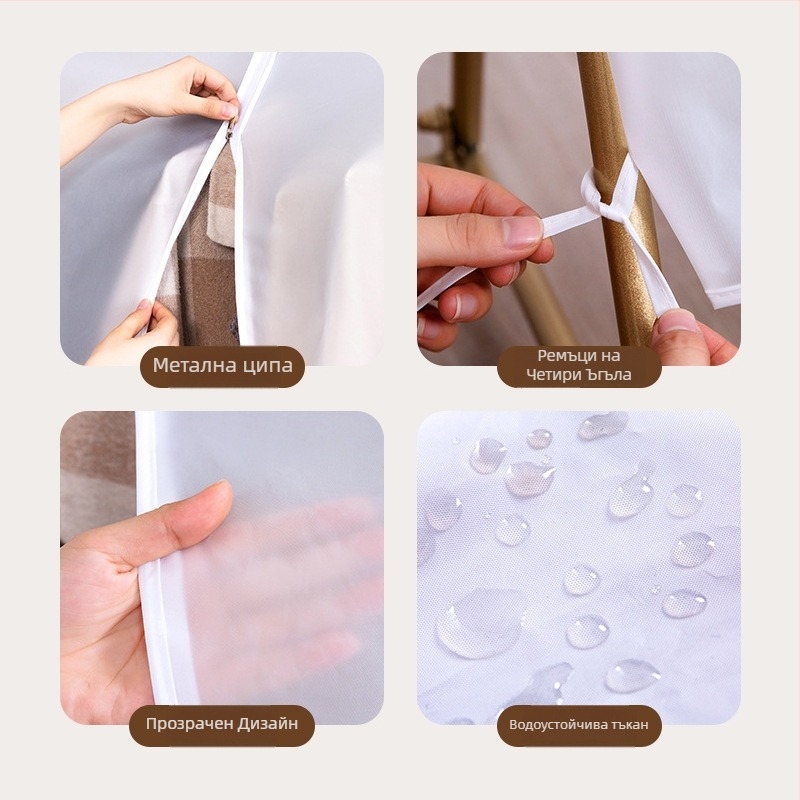 Метална ципа

Ремъци на Четири Ъгъла

Прозрачен Дизайн

Водоустойчива тъкан