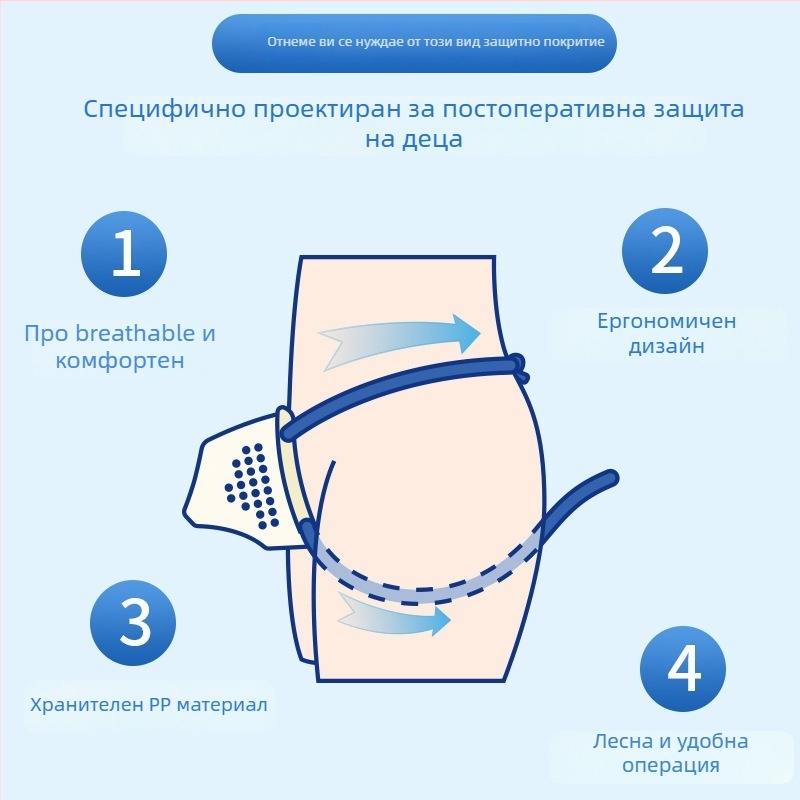 Отнеме ви се нуждае от този вид защитно покритие

Специфично проектиран за постоперативна защита на деца

1

Про breathable и комфортен

2

Ергономичен дизайн

3

Хранителен PP материал

4

Лесна и удобна операция