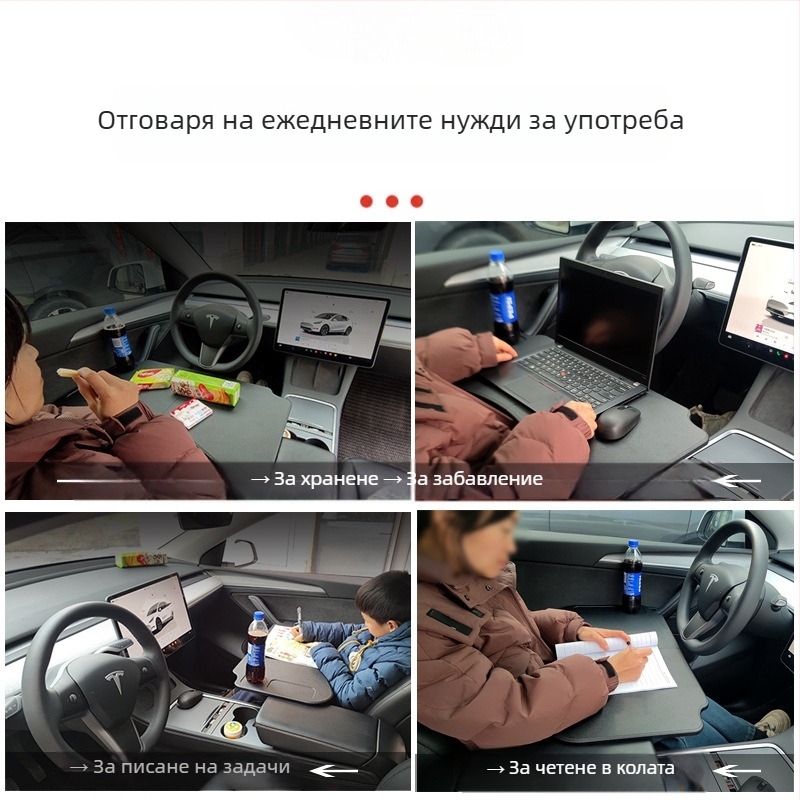 Отговаря на ежедневните нужди за употреба

→ За хранене → За забавление

→ За писане на задачи

→ За четене в колата