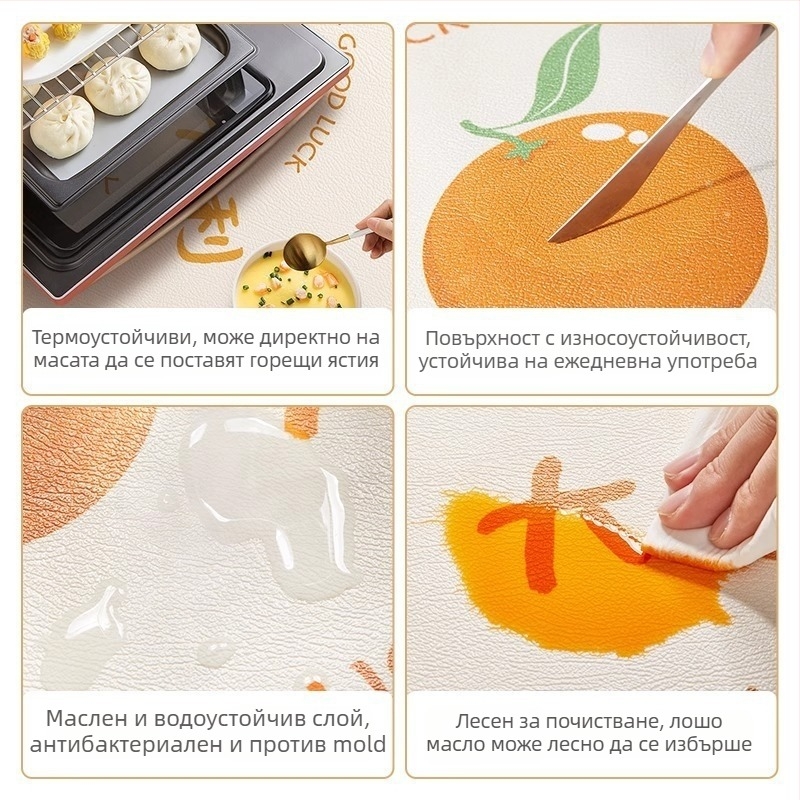 GOOD LUCK

Термоустойчиви, може директно на масата да се поставят горещи ястия

Повърхност с износоустойчивост, устойчива на ежедневна употреба

Маслен и водоустойчив слой, антибактериален и против mold

Лесен за почистване, лошо масло може лесно да се избърше