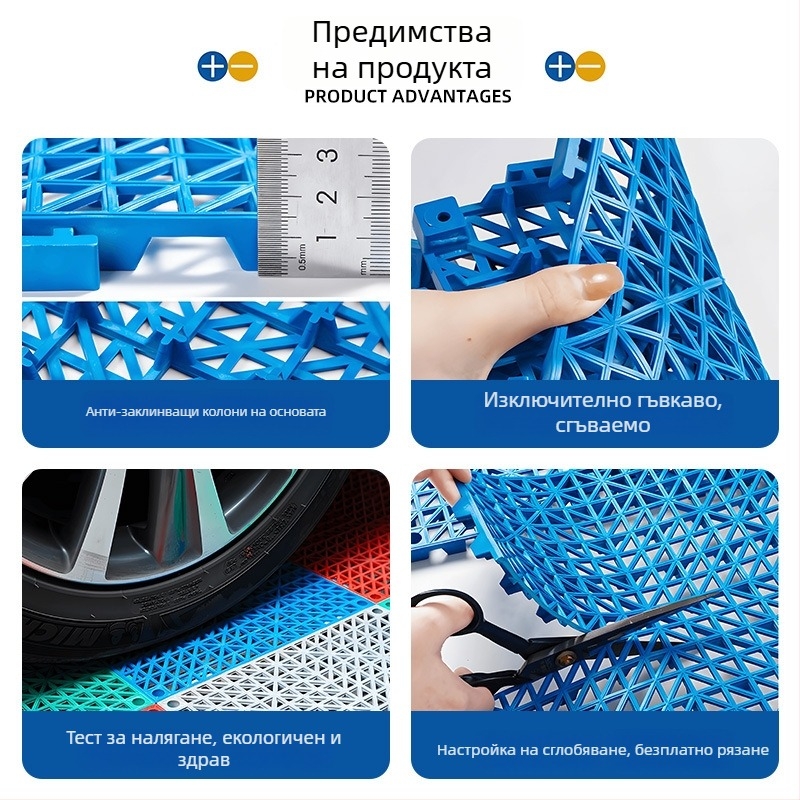 Предимства на продукта
PRODUCT ADVANTAGES

3
2
1
0.5mm
mm

Анти-заклинващи колони на основата

Изключително гъвкаво, сгъваемо

Тест за налягане, екологичен и здрав

Настройка на сглобяване, безплатно рязане