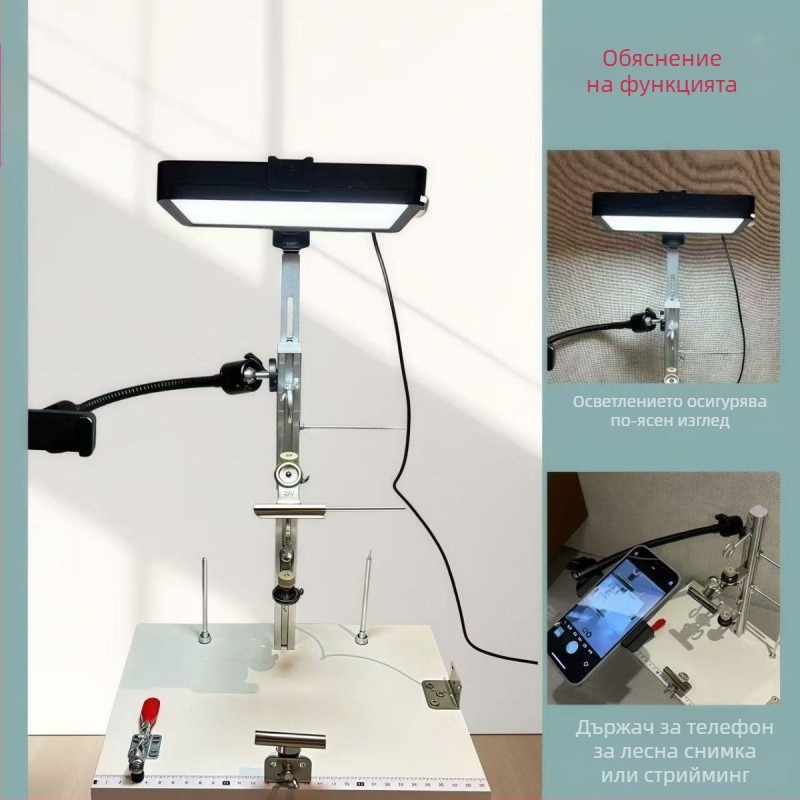 Обяснение на функцията

Осветлението осигурява по-ясен изглед

Държач за телефон за лесна снимка или стрийминг