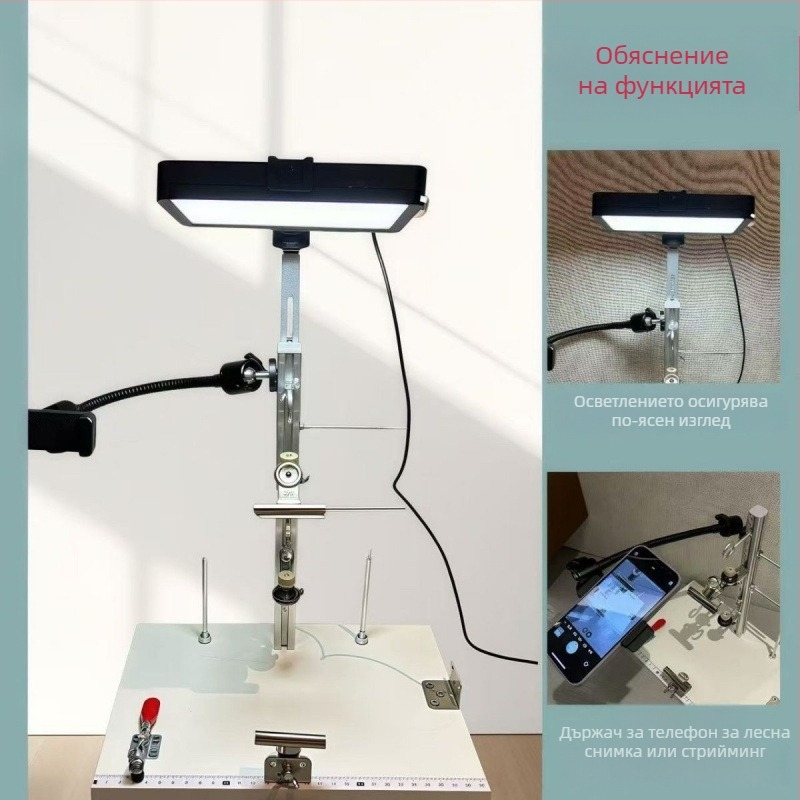 Обяснение на функцията

Осветлението осигурява по-ясен изглед

Държач за телефон за лесна снимка или стрийминг