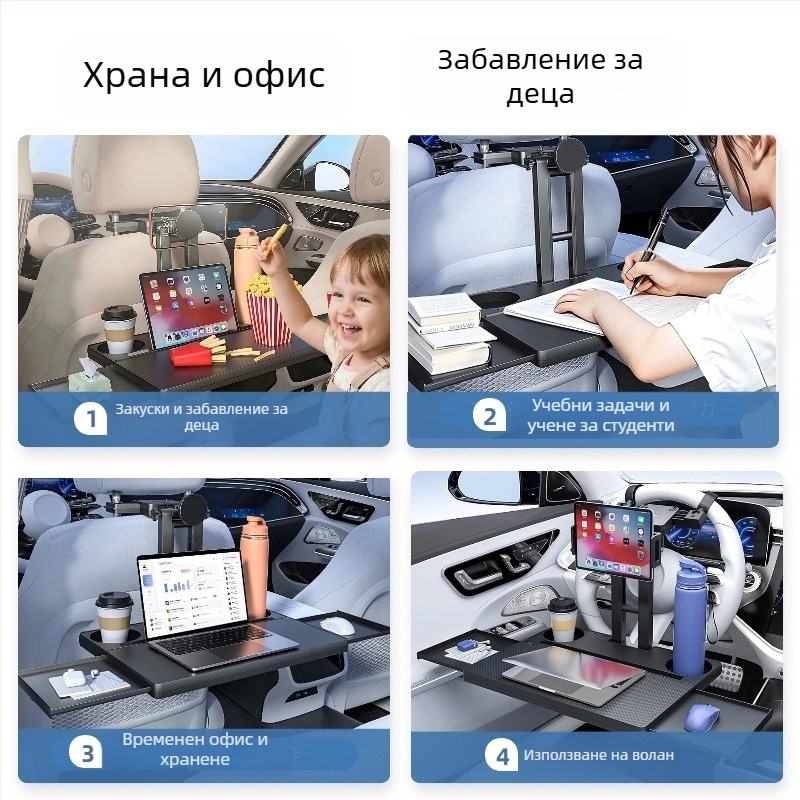 Храна и офис

Забавление за деца

1 Закуски и забавление за деца

2 Учебни задачи и учене за студенти

3 Временен офис и хранене

4 Използване на волан