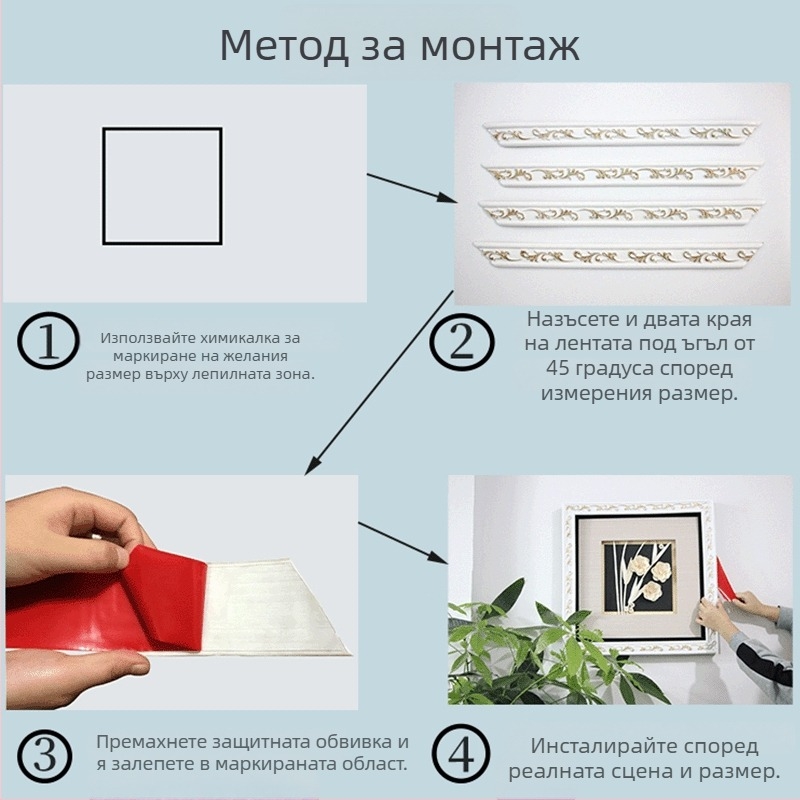 Метод за монтаж

①

Използвайте химикалка за маркиране на желания размер върху лепилната зона.

②

Назъсете и двата края на лентата под ъгъл от 45 градуса според измерения размер.

③

Премахнете защитната обвивка и я залепете в маркираната област.

④

Инсталирайте според реалната сцена и размер.