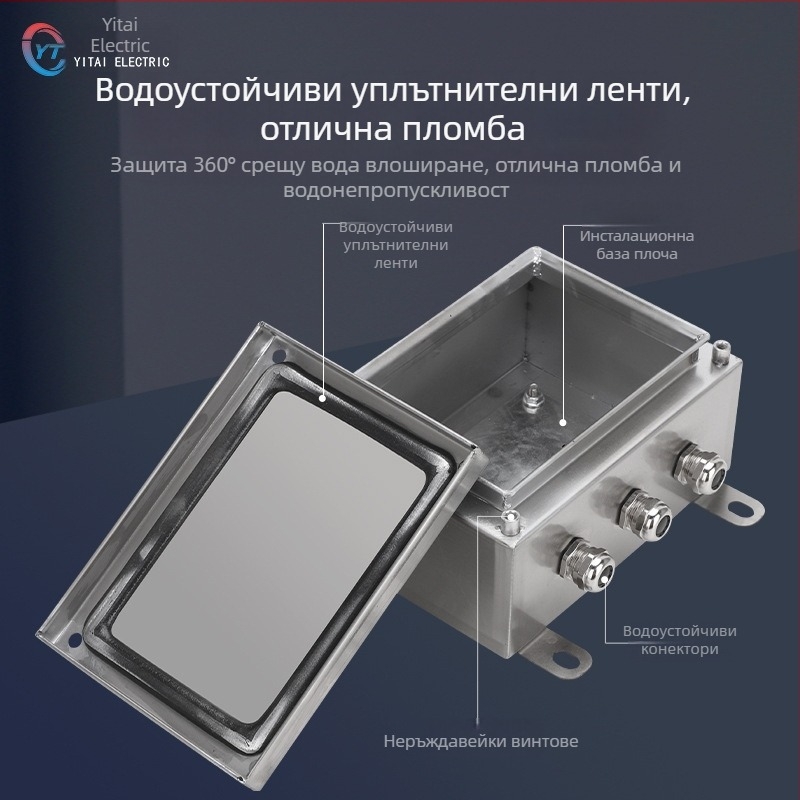 YT Yitai Electric
YITAI ELECTRIC

Водоустойчиви уплътнителни ленти, отлична пломба

Защита 360° срещу вода влоширане, отлична пломба и водонепропускливост

Водоустойчиви уплътнителни ленти

Инсталационна база плоча

Водоустойчиви конектори

Неръждавейки винтове