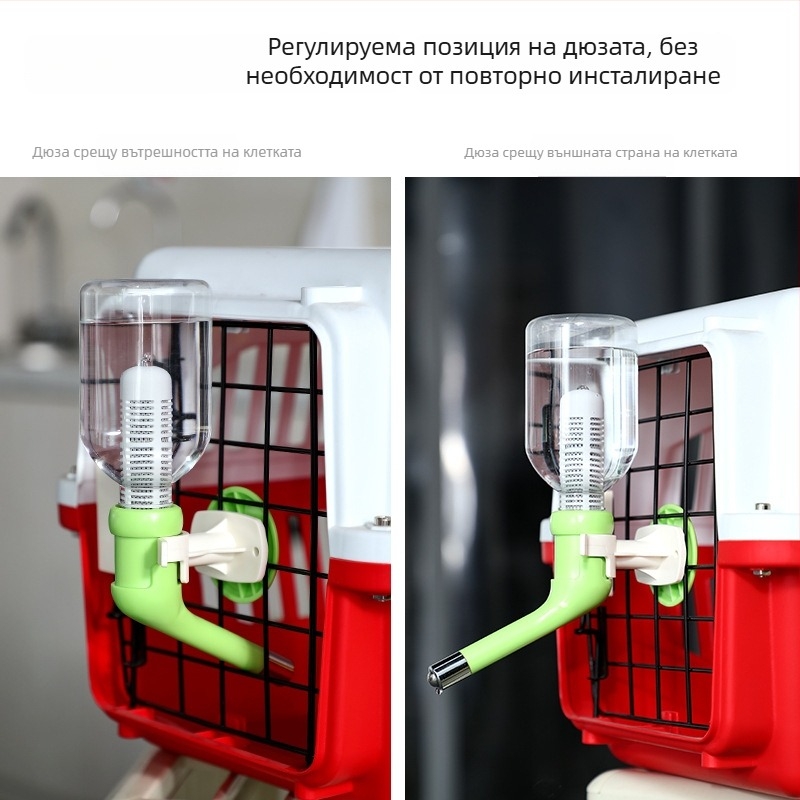 Регулируема позиция на дюзата, без необходимост от повторно инсталиране

Дюза срещу вътрешността на клетката

Дюза срещу външната страна на клетката