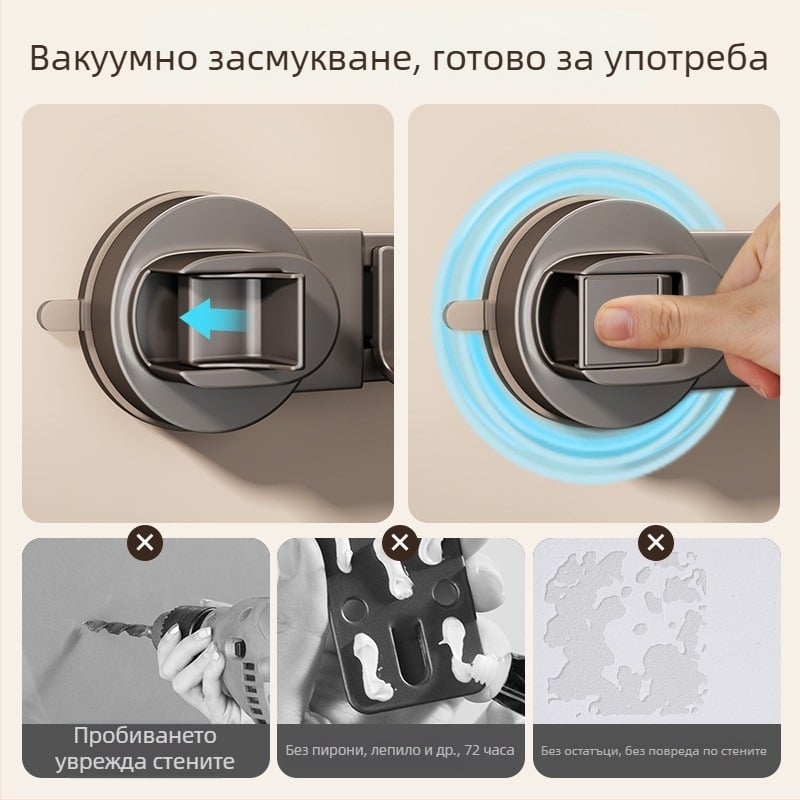 Вакуумно засмукване, готово за употреба

Пробиването уврежда стените

Без пирони, лепило и др., 72 часа

Без остатъци, без повреда по стените