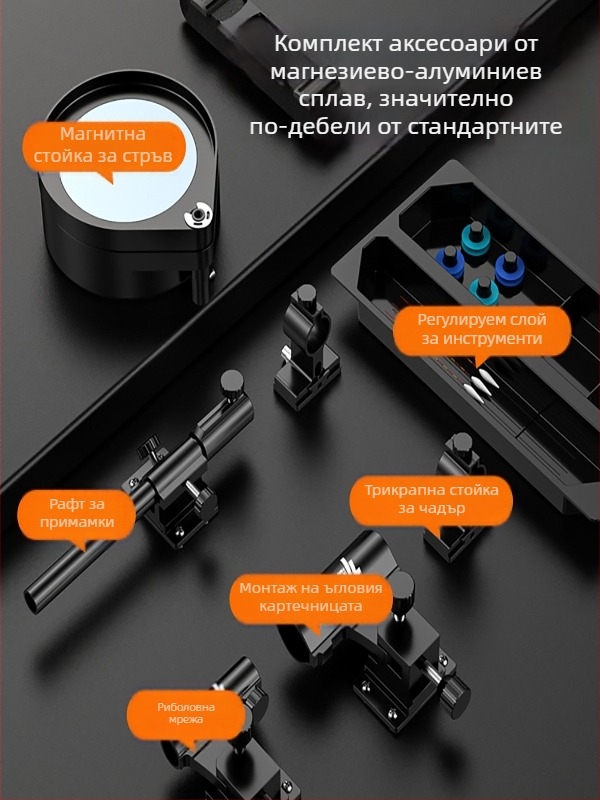 Комплект аксесоари от магнезиево-алуминиев сплав, значително по-дебели от стандартните

Магнитна стойка за стръв

Регулируем слой за инструменти

Рафт за примамки

Трикрапна стойка за чадър

Монтаж на ъгловия картечницата

Риболовна мрежа