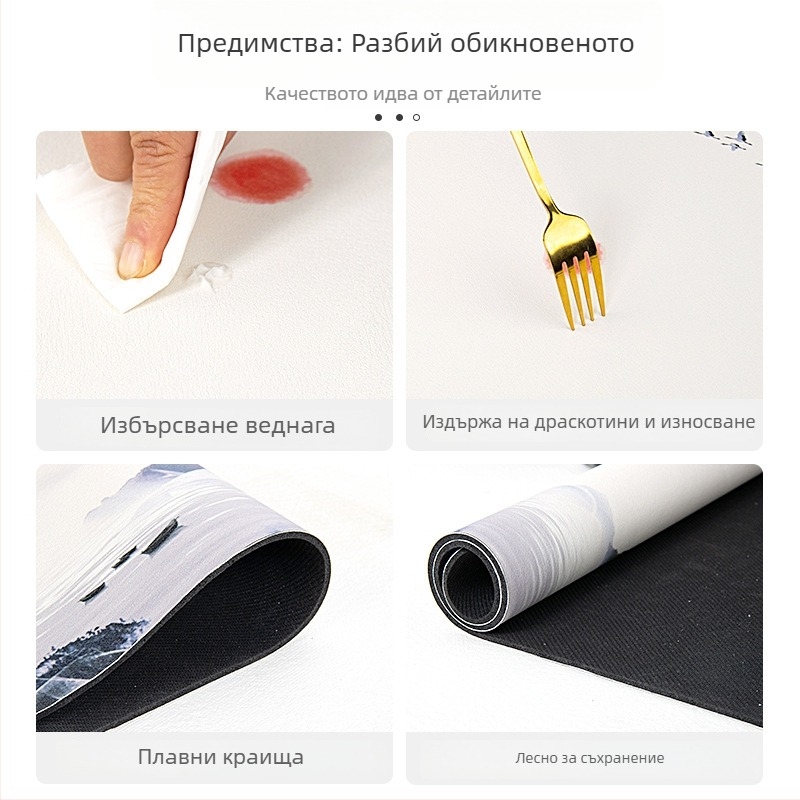 Предимства: Разбий обикновеното

Качеството идва от детайлите

Избърсване веднага

Издържа на драскотини и износване

Плавни краища

Лесно за съхранение