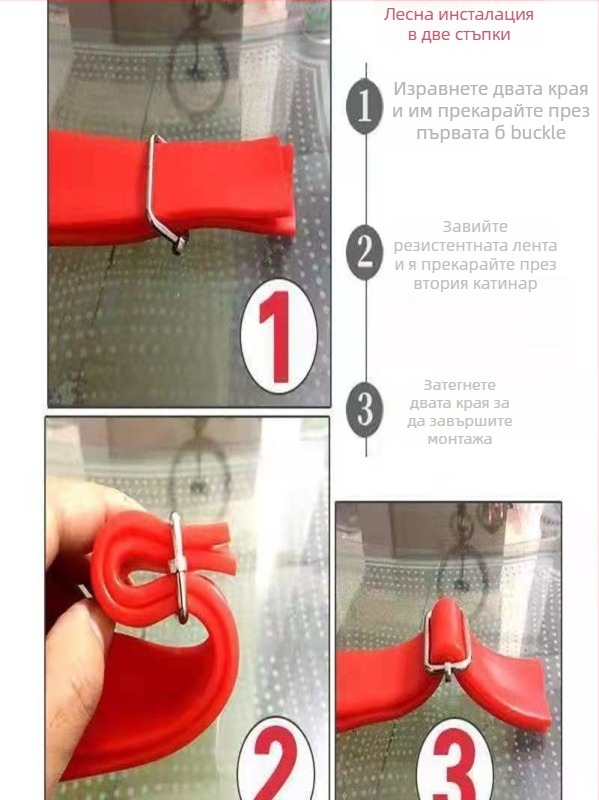 Лесна инсталация в две стъпки

1 Изравнете двата края и им прекарайте през първата б buckle

2 Завийте резистентната лента и я прекарайте през втория катинар

3 Затегнете двата края за да завършите монтажа

1

2

3