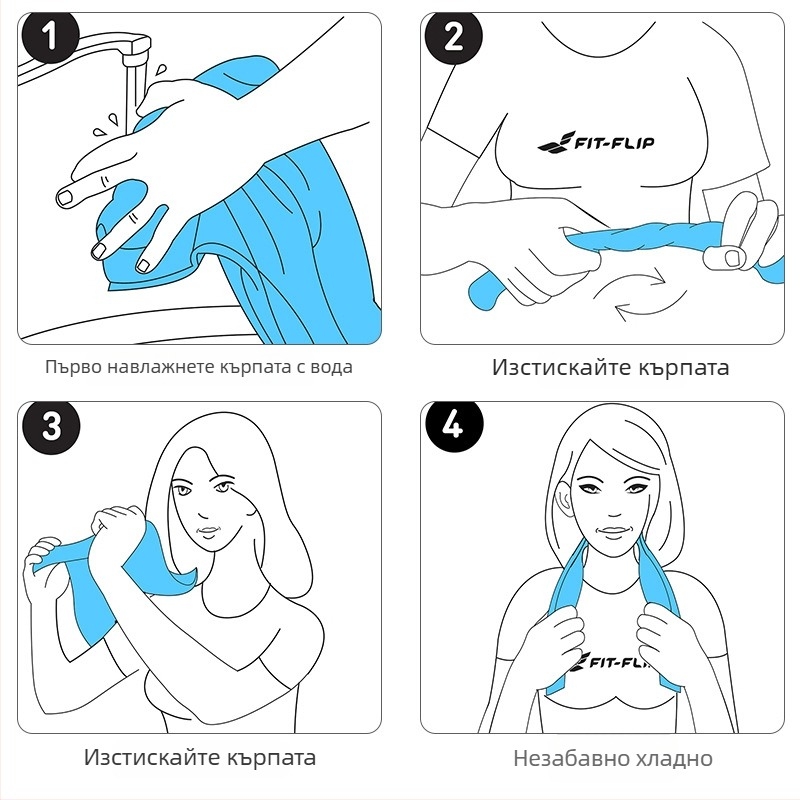 1

Първо навлажнете кърпата с вода

2

FIT-FLIP

Изстискайте кърпата

3

Изстискайте кърпата

4

FIT-FLIP

Незабавно хладно