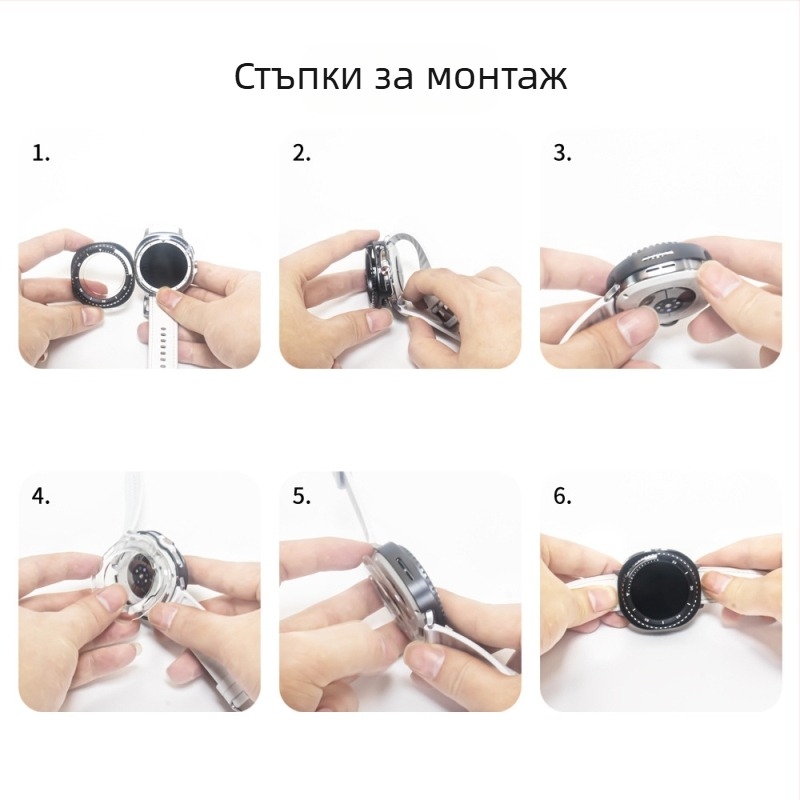 Стъпки за монтаж

1.

2.

3.

4.

5.

6.