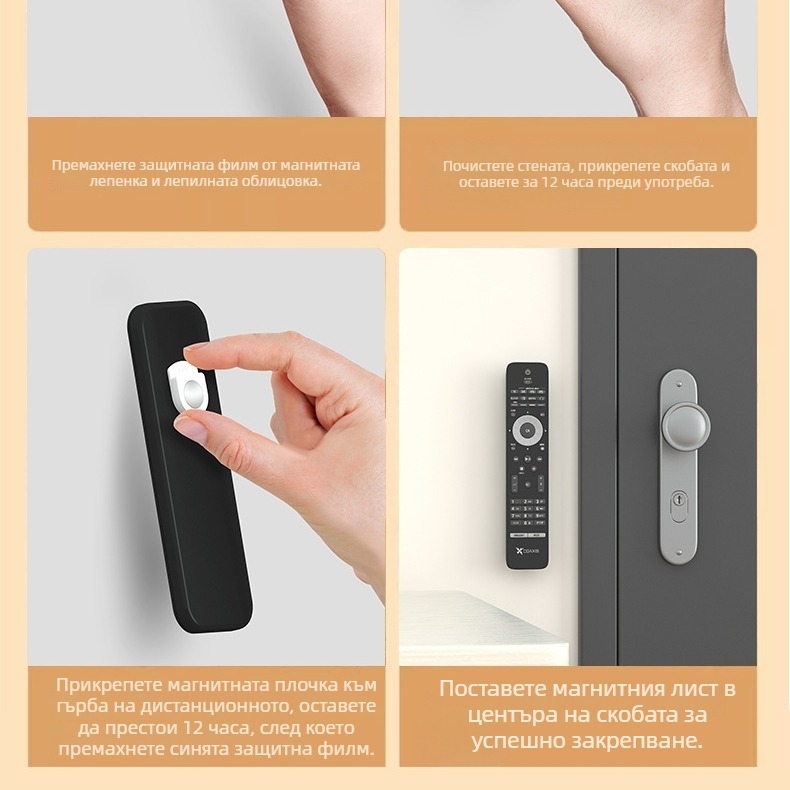 Премахнете защитната филм от магнитната лепенка и лепилната облицовка.

Почистете стената, прикрепете скобата и оставете за 12 часа преди употреба.

Прикрепете магнитната плочка към гърба на дистанционното, оставете да престои 12 часа, след което премахнете синята защитна филм.

Поставете магнитния лист в центъра на скобата за успешно закрепване.