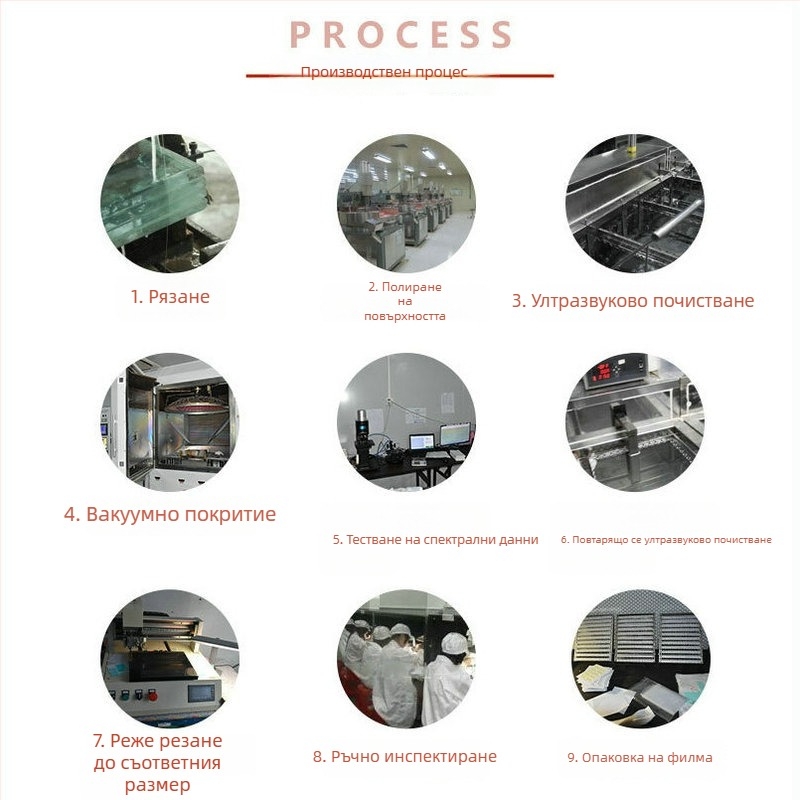 PROCESS

Производствен процес

1. Рязане

2. Полиране на повърхността

3. Ултразвуково почистване

4. Вакуумно покритие

5. Тестване на спектрални данни

6. Повтарящо се ултразвуково почистване

7. Реже резане до съответния размер

8. Ръчно инспектиране

9. Опаковка на филма