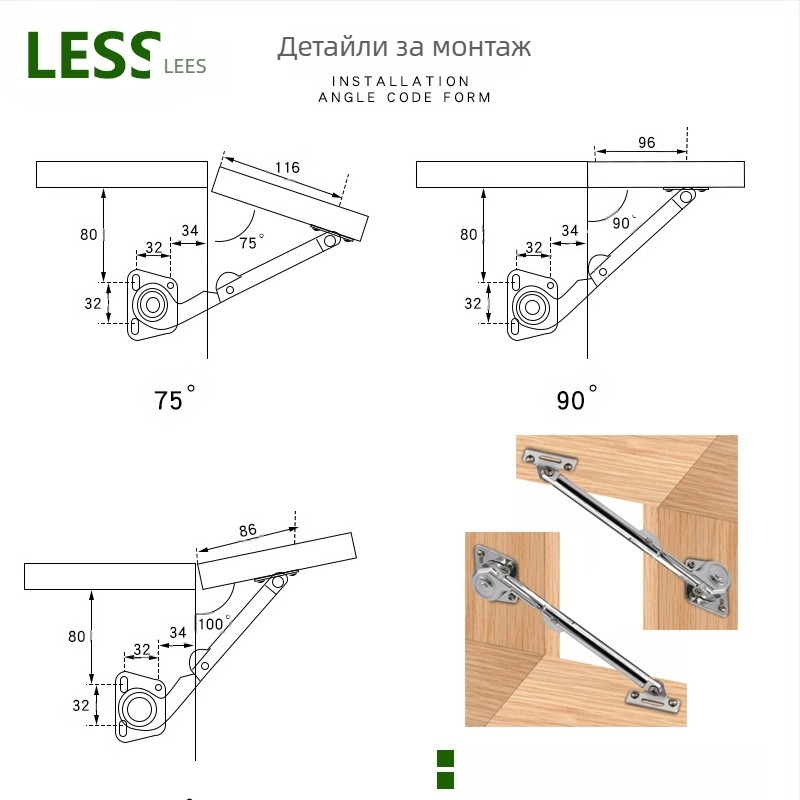 LESS LEES

Детайли за монтаж

INSTALLATION
ANGLE CODE FORM

116
80
32
34
75°
32

75°

96
80
32
34
90°
32

90°

86
80
32
34
100°
32