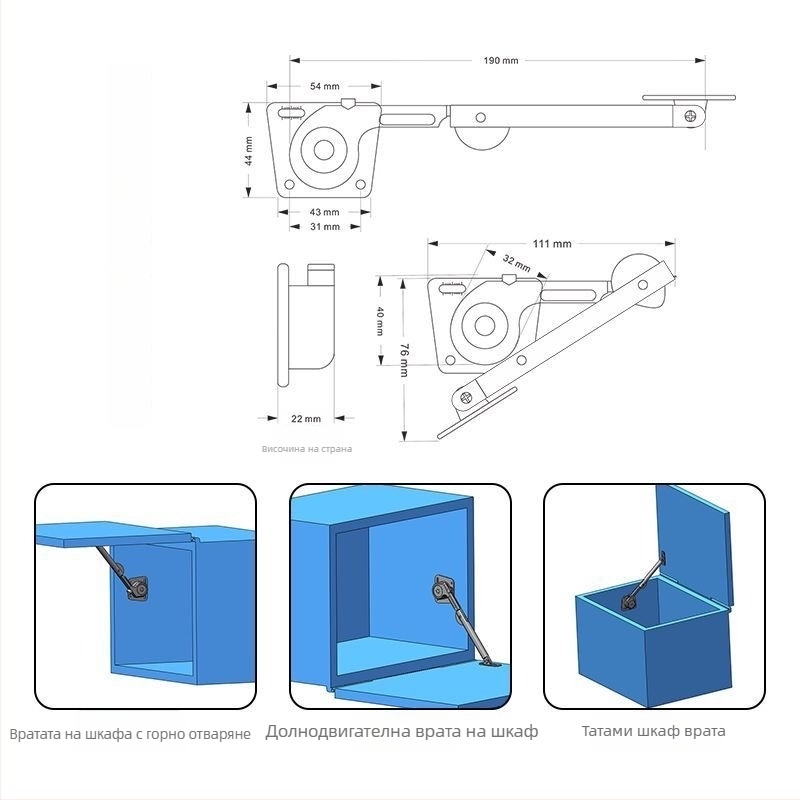 190 mm

54 mm

44 mm

43 mm

31 mm

111 mm

32 mm

40 mm

76 mm

22 mm

Височина на страна

Вратата на шкафа с горно отваряне

Долнодвигателна врата на шкаф

Татами шкаф врата