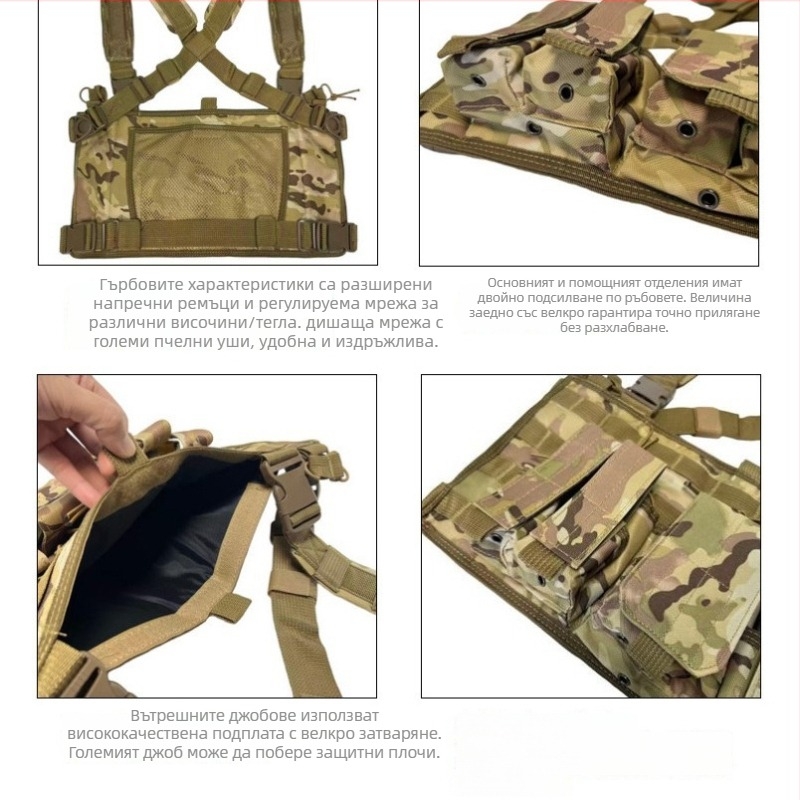 Гърбовите характеристики са разширени напречни ремъци и регулируема мрежа за различни височини/тегла. дишаща мрежа с големи пчелни уши, удобна и издръжлива.

Основният и помощният отделения имат двойно подсилване по ръбовете. Величина заедно със велкро гарантира точно прилягане без разхлабване.

Вътрешните джобове използват висококачествена подплата с велкро затваряне. Големият джоб може да побере защитни плочи.