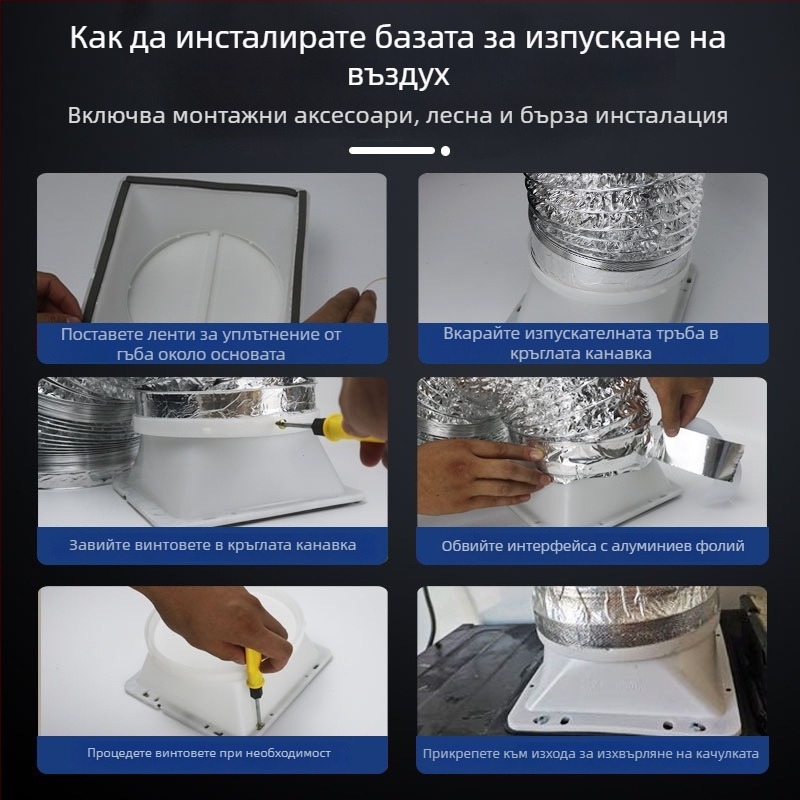 Как да инсталирате базата за изпускане на въздух

Включва монтажни аксесоари, лесна и бърза инсталация

Поставете ленти за уплътнение от гъба около основата

Вкарайте изпускателната тръба в кръглата канавка

Завийте винтовете в кръглата канавка

Обвийте интерфейса с алуминиев фолий

Процедете винтовете при необходимост

Прикрепете към изхода за изхвърляне на качулката