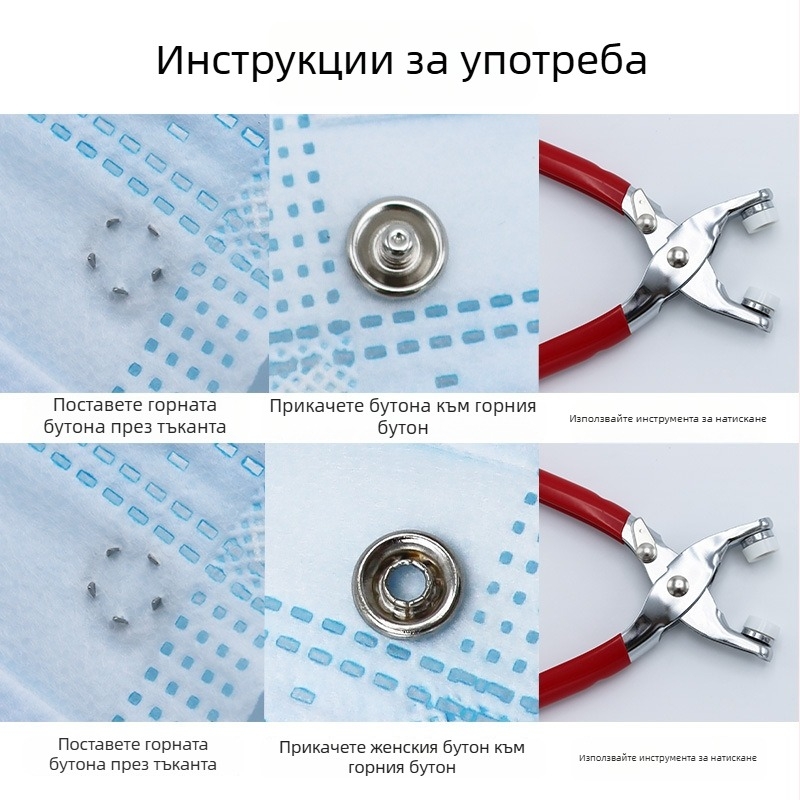 Инструкции за употреба

Поставете горната бутона през тъканта

Прикачете бутона към горния бутон

Използвайте инструмента за натискане

Поставете горната бутона през тъканта

Прикачете женския бутон към горния бутон

Използвайте инструмента за натискане