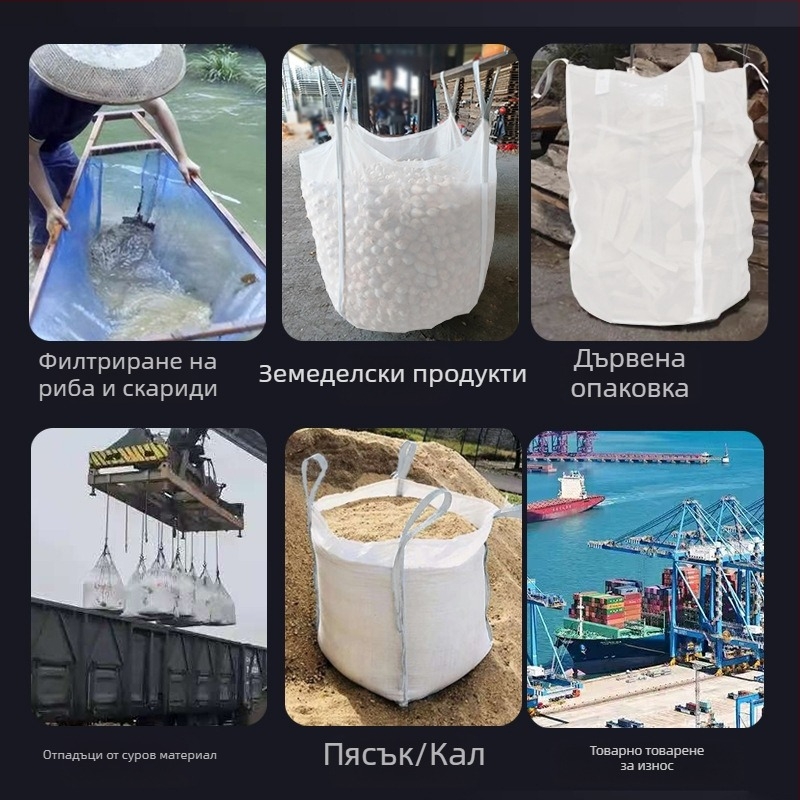 Филтриране на риба и скариди

Земеделски продукти

Дървена опаковка

Отпадъци от суров материал

Пясък/Кал

Товарно товарене за износ