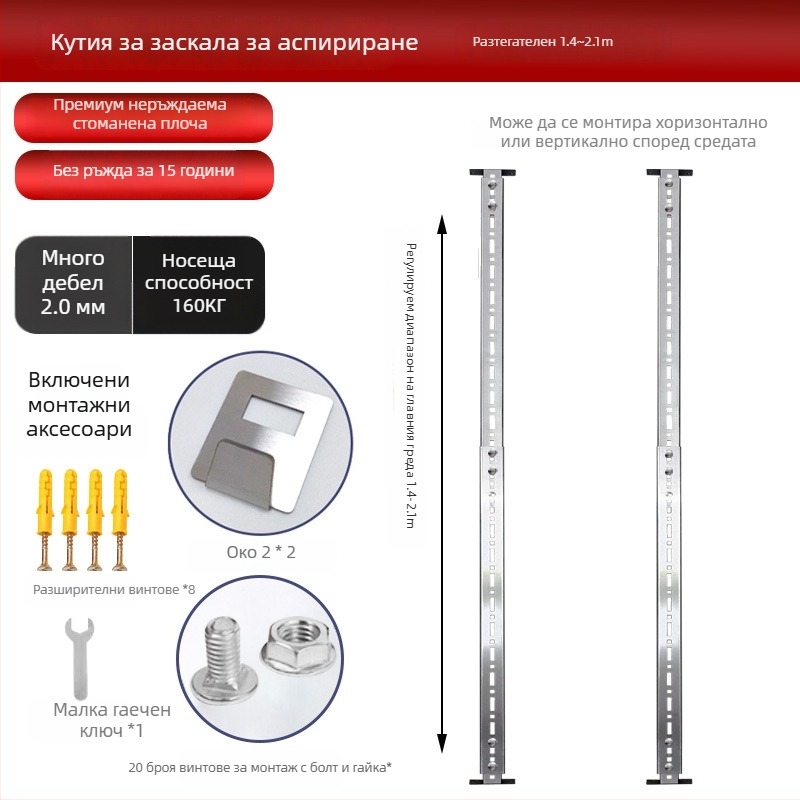 Кутия за заскала за аспириране

Разтегателен 1.4~2.1m

Премиум неръждаема стоманена плоча

Без ръжда за 15 години

Може да се монтира хоризонтално или вертикално според средата

Много дебел 2.0 мм

Носеща способност 160КГ

Регулируем диапазон на главния греда 1.4-2.1m

Включени монтажни аксесоари

Око 2 * 2

Разширителни винтове *8

Малка гаечен ключ *1

20 броя винтове за монтаж с болт и гайка*