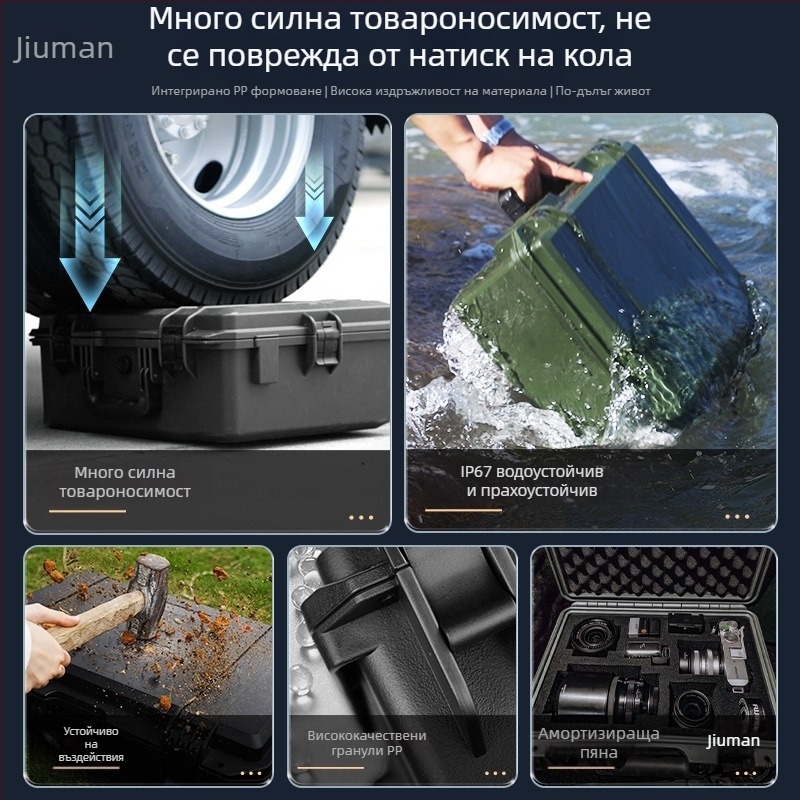 Jiuman

Много силна товароносимост, не се поврежда от натиск на кола

Интегрирано PP формоване | Висока издръжливост на материала | По-дълъг живот

Много силна товароносимост

IP67 водоустойчив и прахоустойчив

Устойчиво на въздействия

Висококачествени гранули PP

Амортизираща пяна

Jiuman