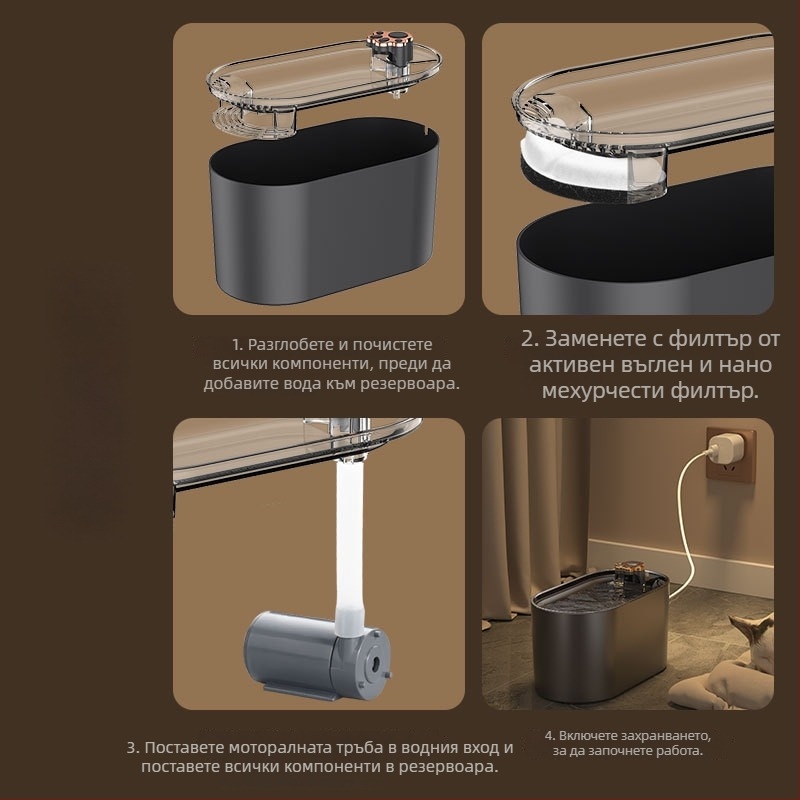 1. Разглобете и почистете всички компоненти, преди да добавите вода към резервоара.

2. Заменете с филтър от активен въглен и нано мехурчести филтър.

3. Поставете моторалната тръба в водния вход и поставете всички компоненти в резервоара.

4. Включете захранването, за да започнете работа.