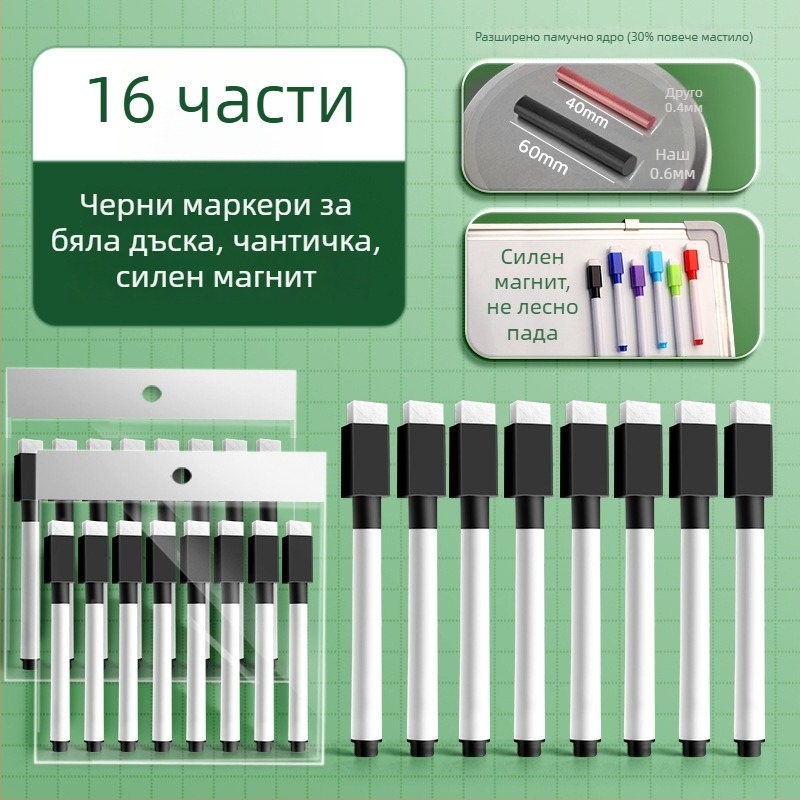 16 части

Черни маркери за бяла дъска, чантичка, силен магнит

Разширено памучно ядро (30% повече мастило)

40mm

Друго 0.4мм

60mm

Наш 0.6мм

Силен магнит, не лесно пада